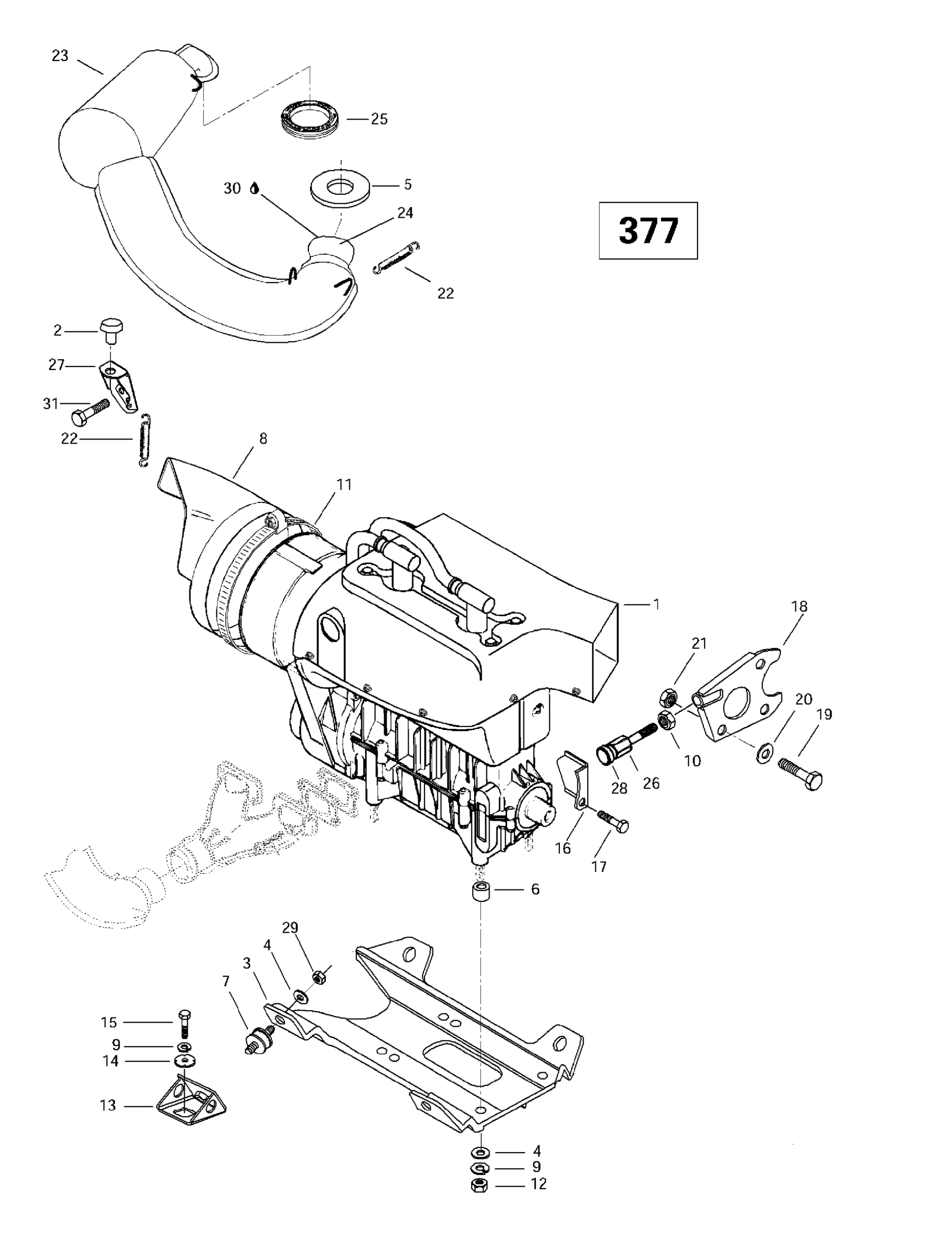 23
25
30
5
24
377
22
2
27
31
22
8
11
1
18
21
20
19
10
26
28
16
17
6
29
4
3
7
15
9
14
13
4
9
12