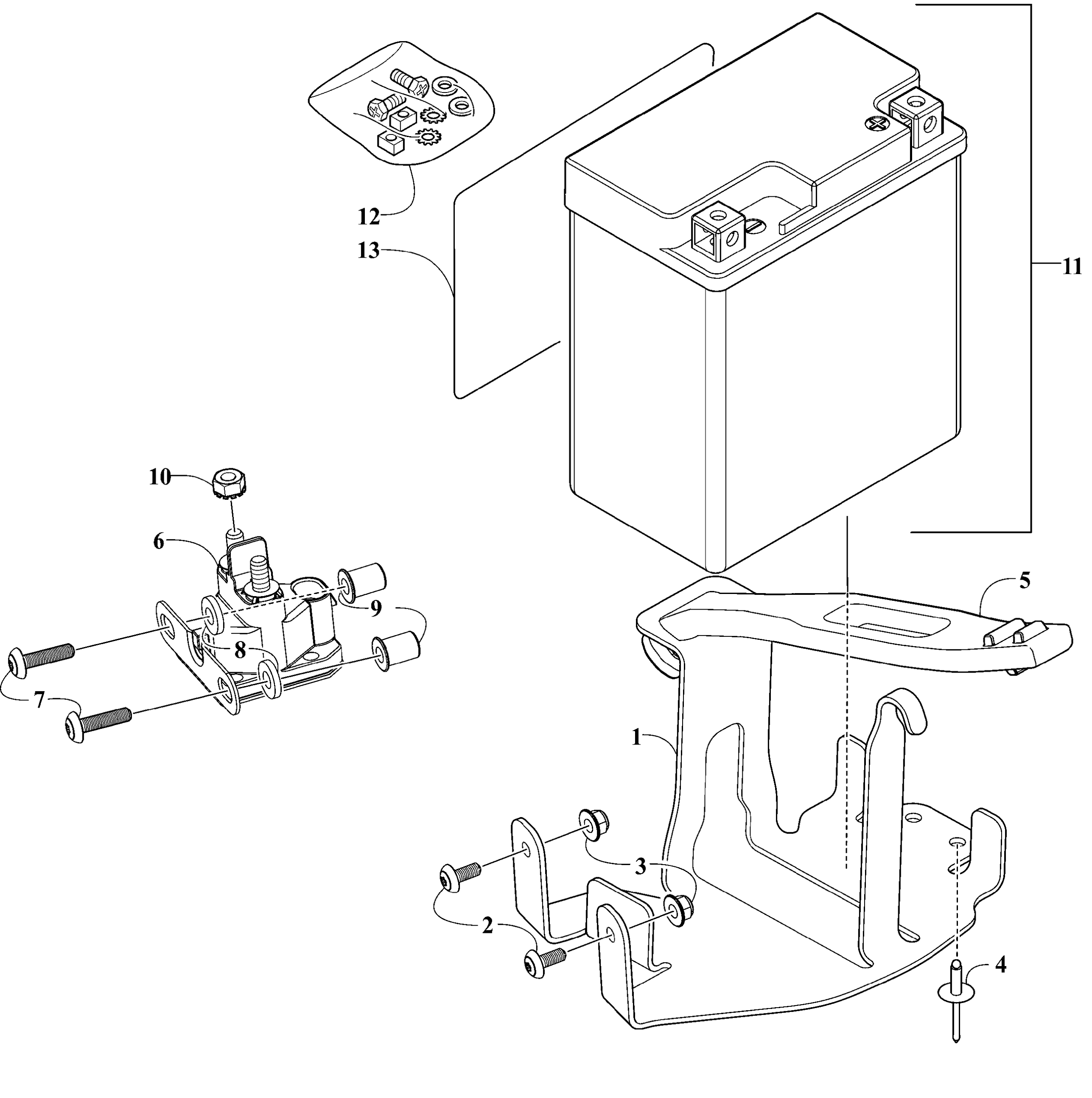 12
13
11
10
6
9
8
7
5
1
3
2
4