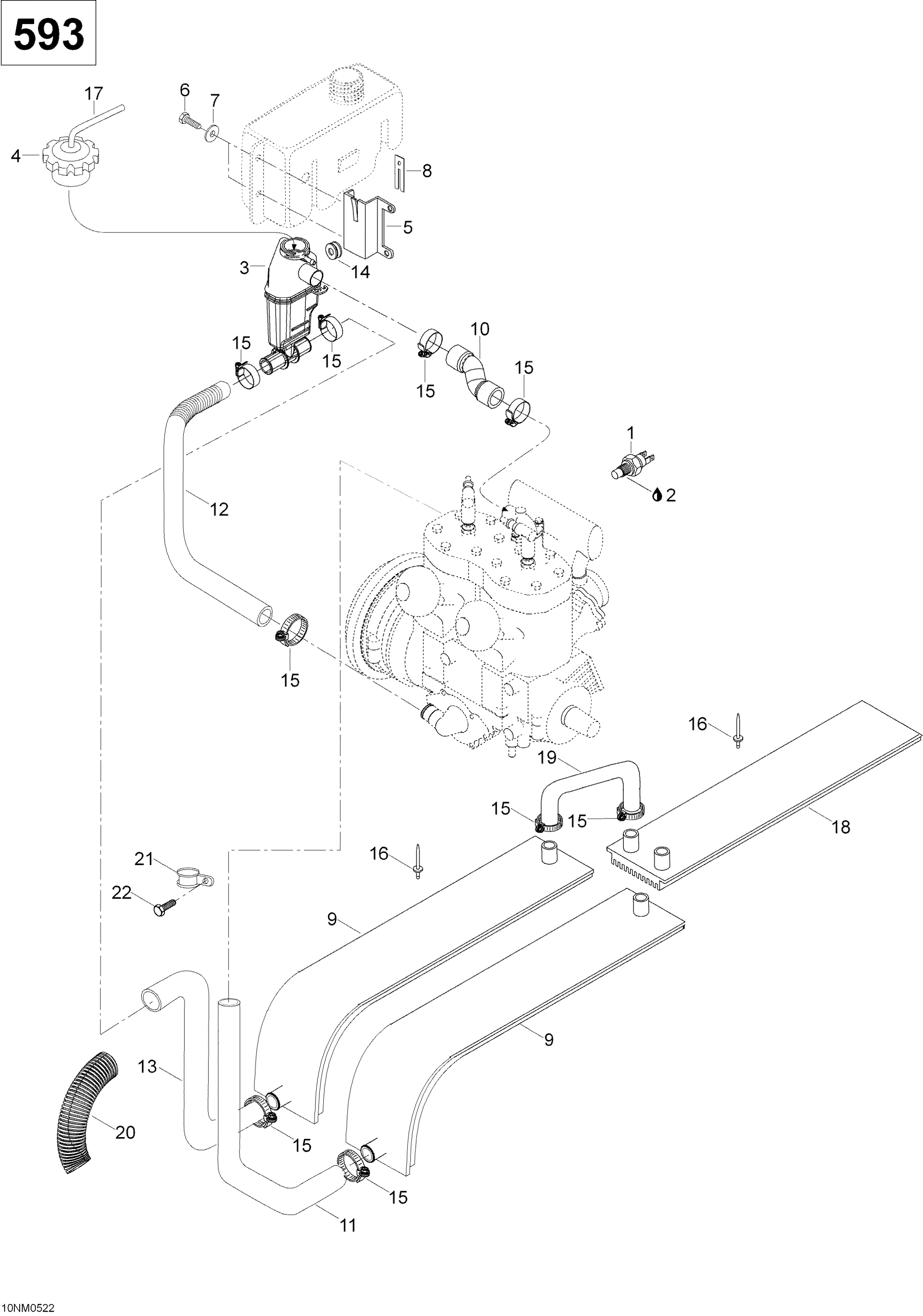 593

17
6
7
4
8
5
3
14
15
15
10
15
15
1
2
12
15
16
19
15
15
18
21
16
22
9
9
13
20
15
15
11

10NM0522