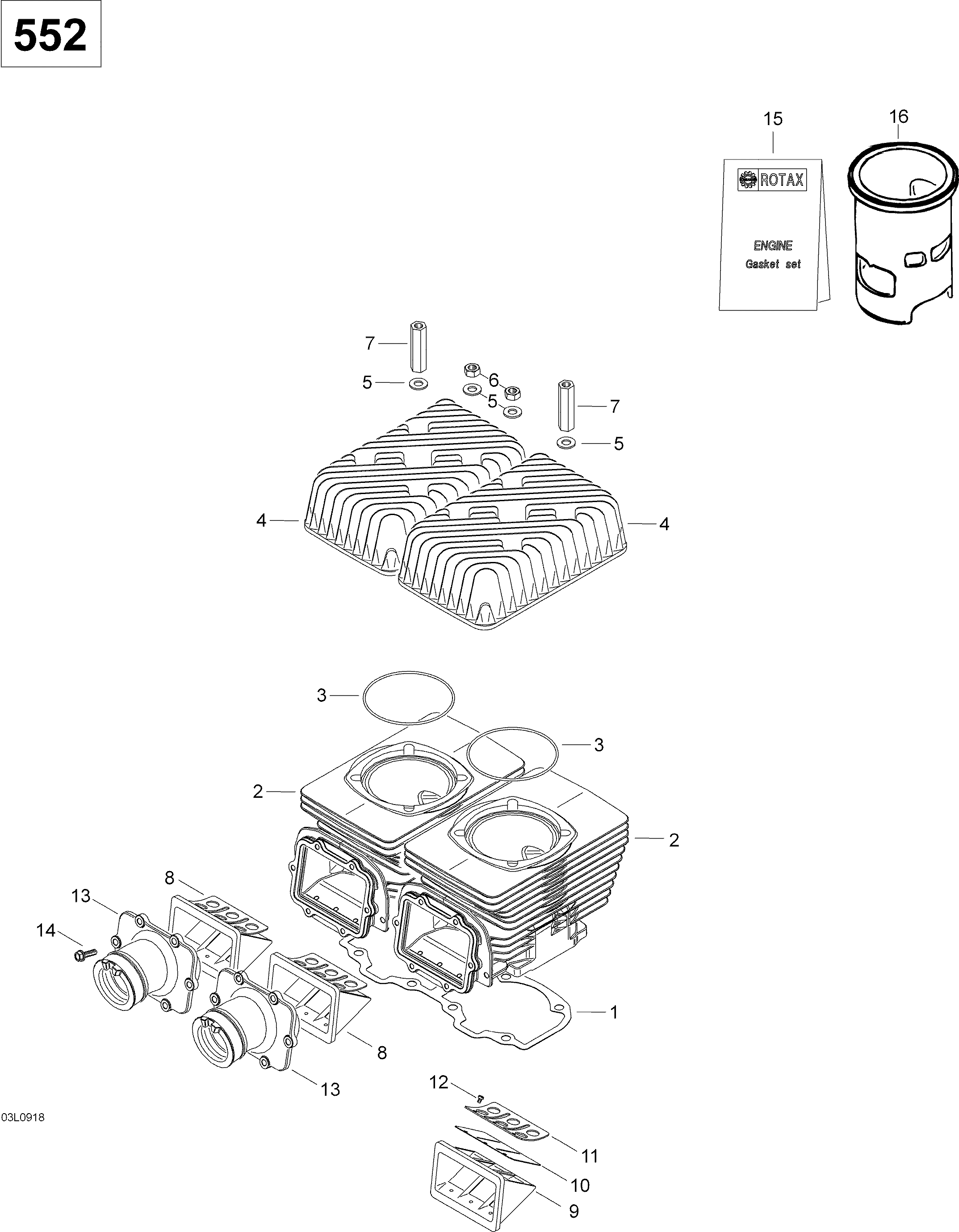 552

15

16

ROTAX

ENGINE
Gasket set

7
5
6
5
7
5
4
4
3
3
2
2
8
13
14
1
8
13
12
11
10
9

03L0918