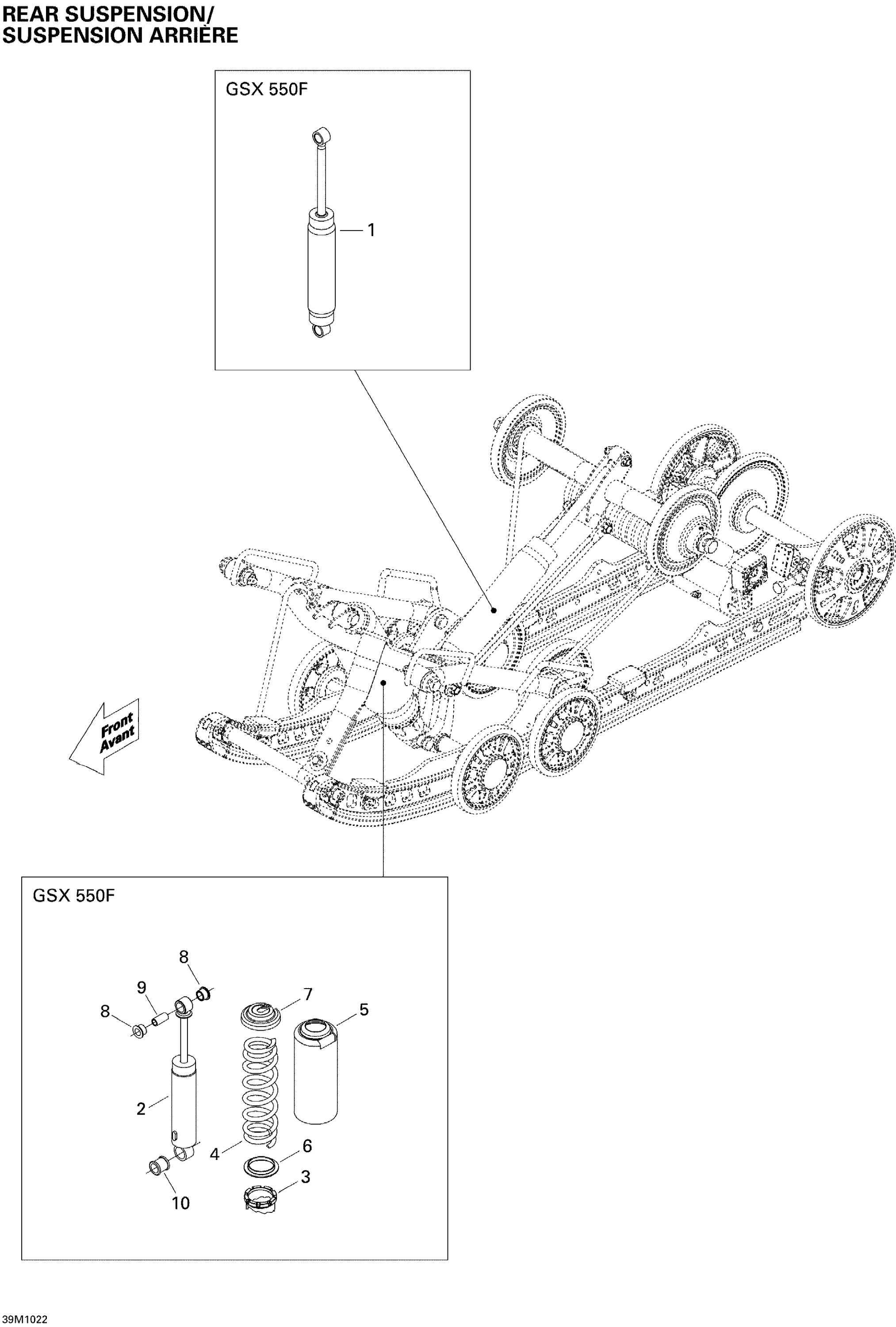 REAR SUSPENSION/
SUSPENSION ARRIÈRE

GSX 550F

1

Front
Avant

GSX 550F

8
9
8
7
5
2
4
6
3
10

39M1022