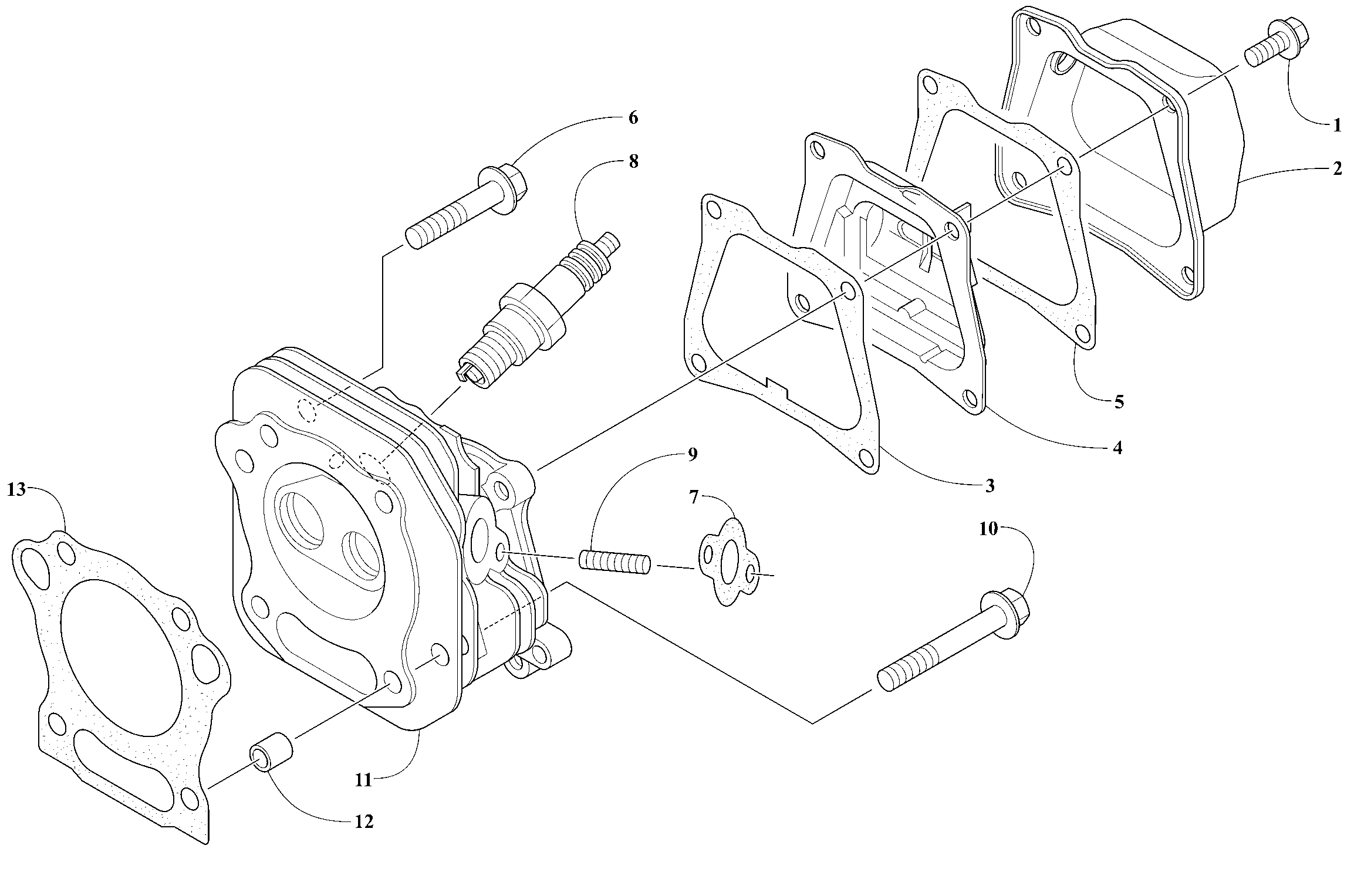 6
8
1
2
5
4
3
9
7
10
13
11
12