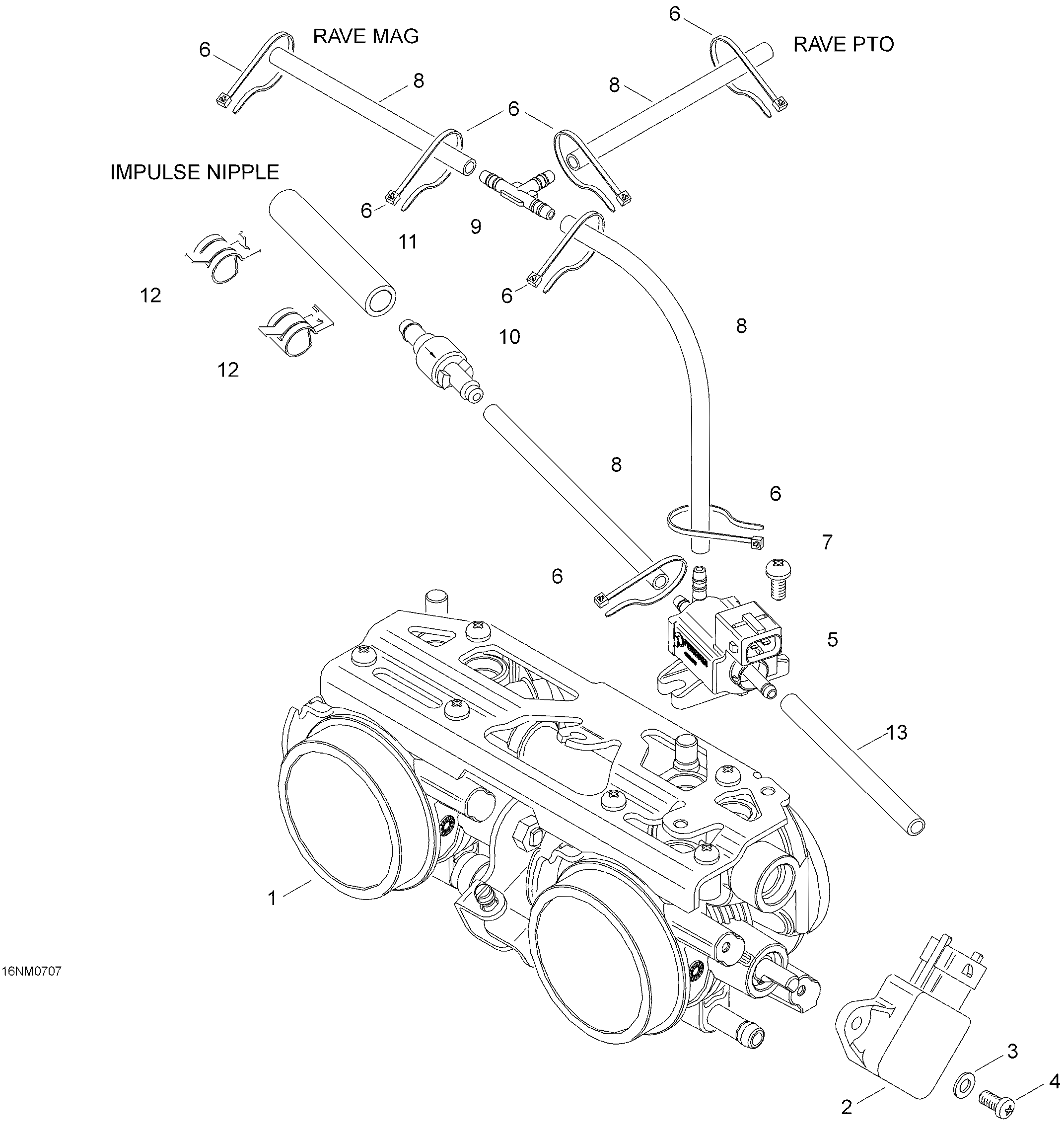 6

RAVE MAG

6

RAVE PTO

8

8

6

IMPULSE NIPPLE

6

9

11

12

6

8

10

12

8

6

7

6

5

13

1

16NM0707

3

4

2