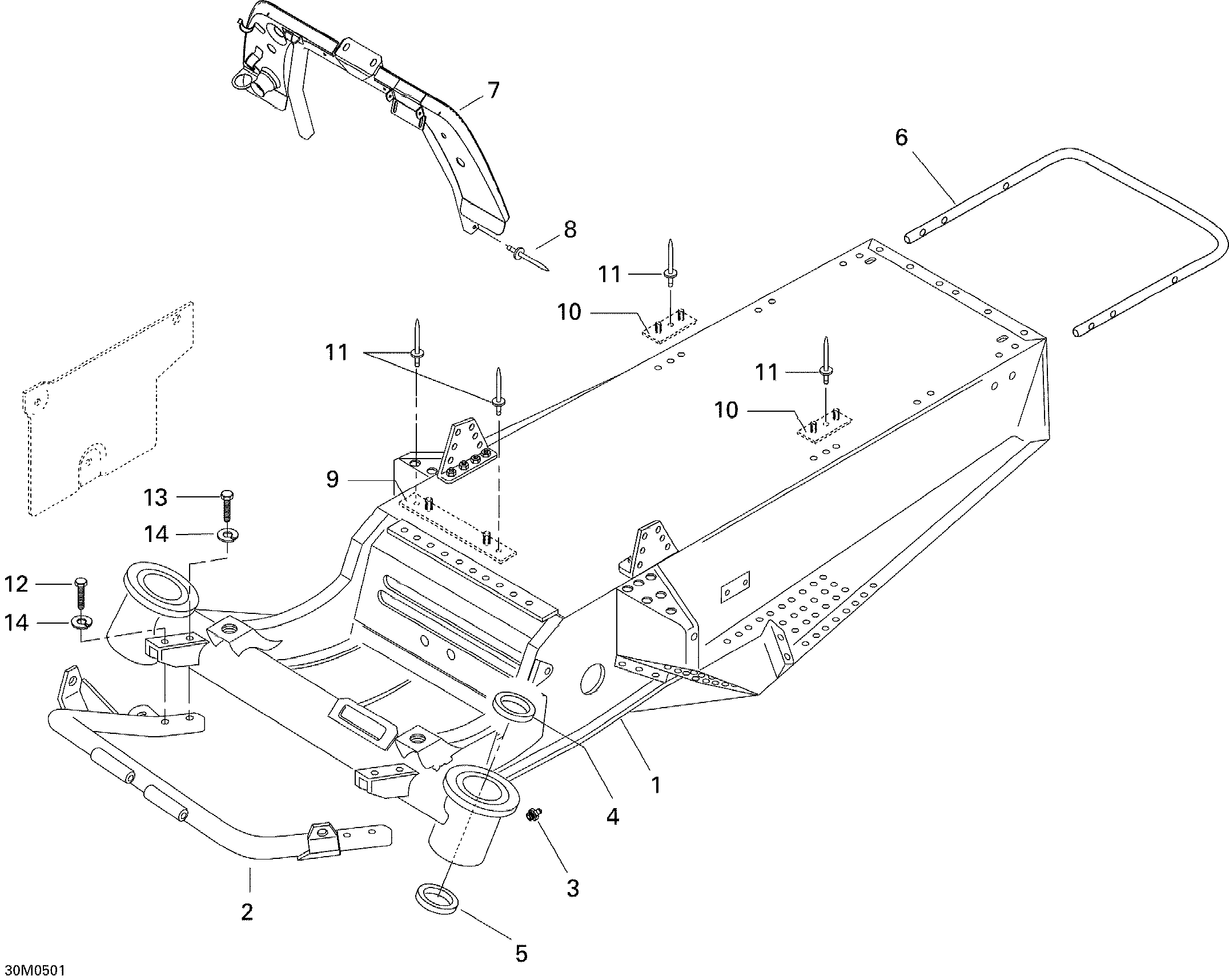 7
6
8
11
10
11
11
10
9
13
14
12
14
1
4
3
2
5
30M0501