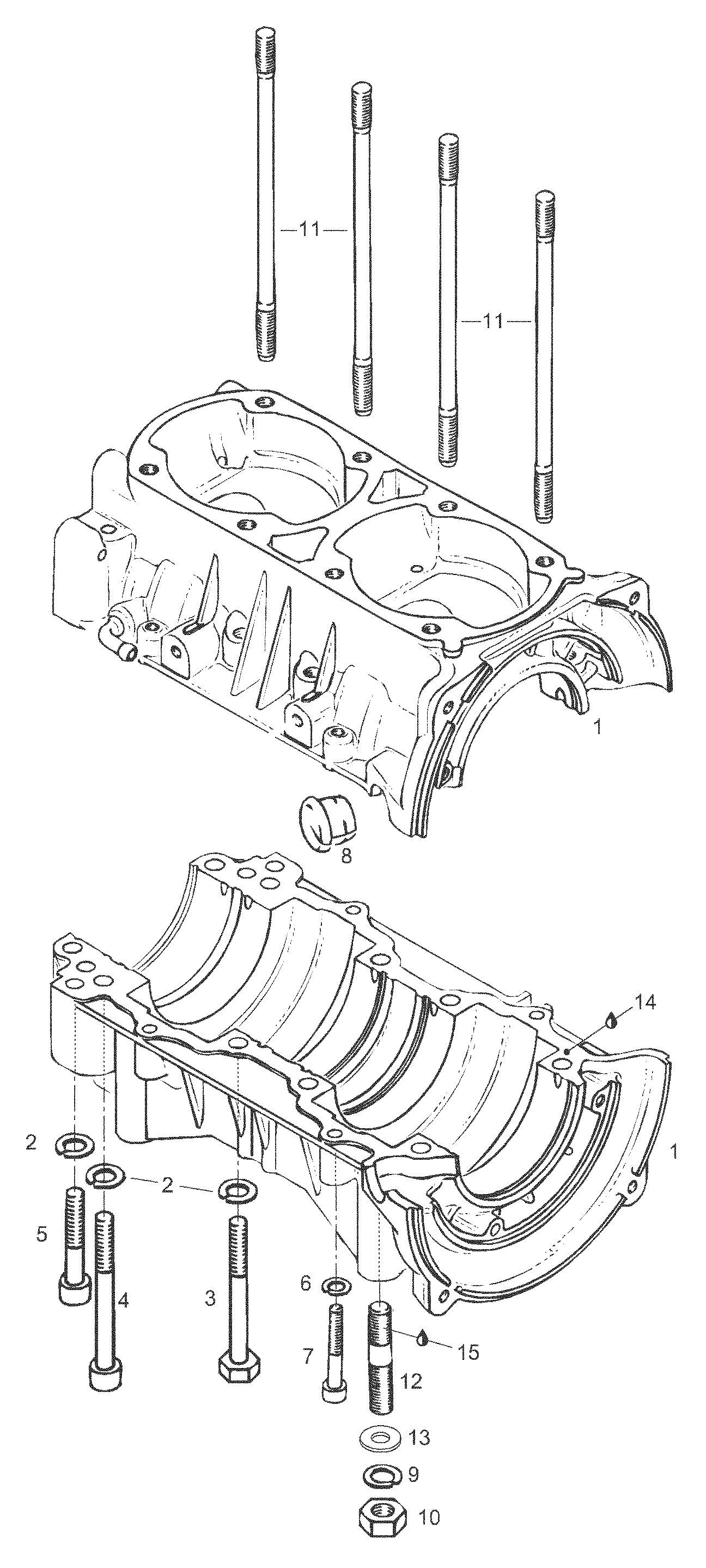 11
11
1
8
14
1
2
2
5
4
3
6
7
15
12
13
9
10