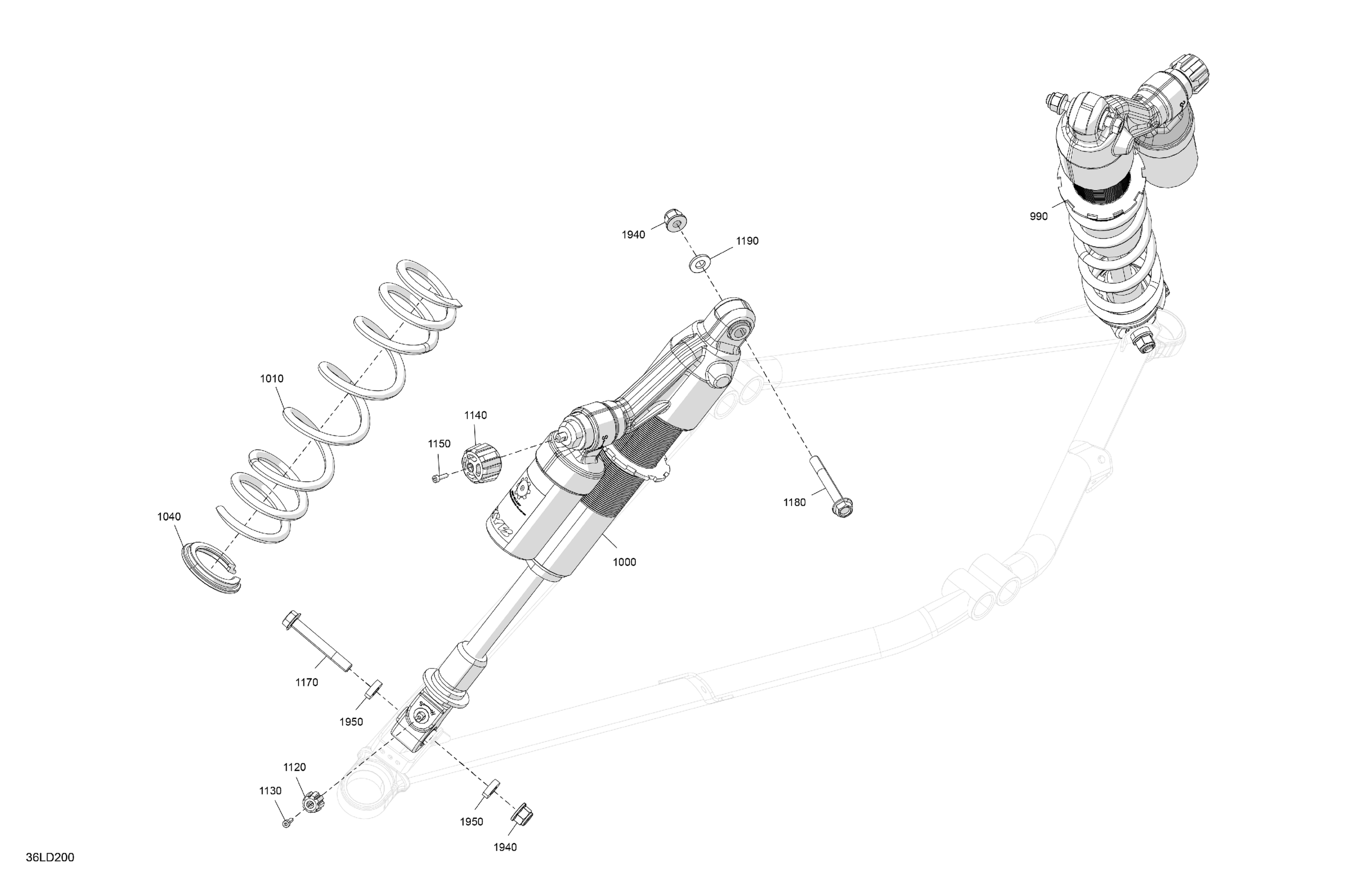 990
1940
1190
1010
1140
1150
1180
1040
1000
1170
1950
1120
1130
1950
1940
36LD200