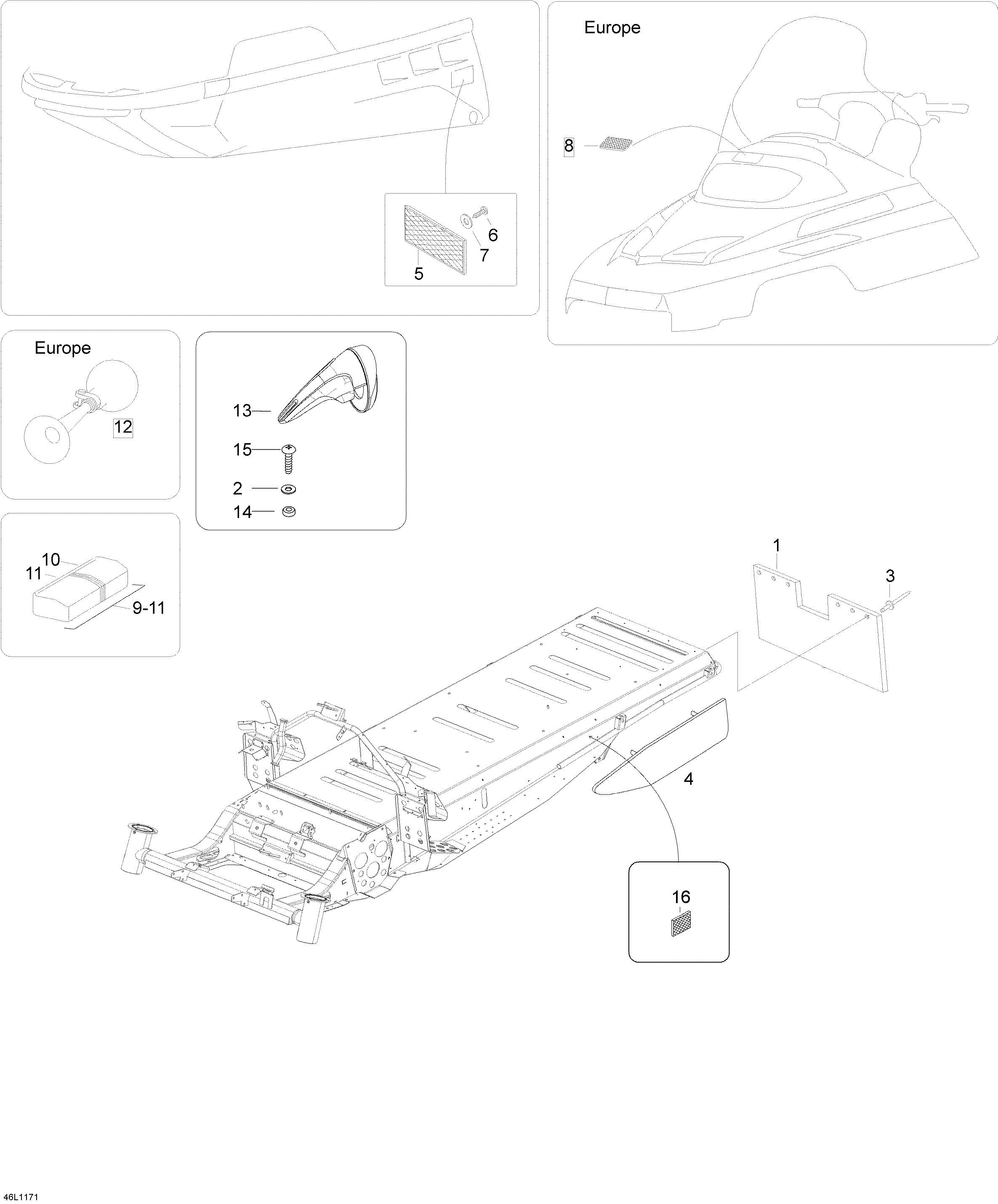 6
7
5

Europe
8

Europe
12

13
15
2
14

10
11
9-11

1
3
4
16

46L1171