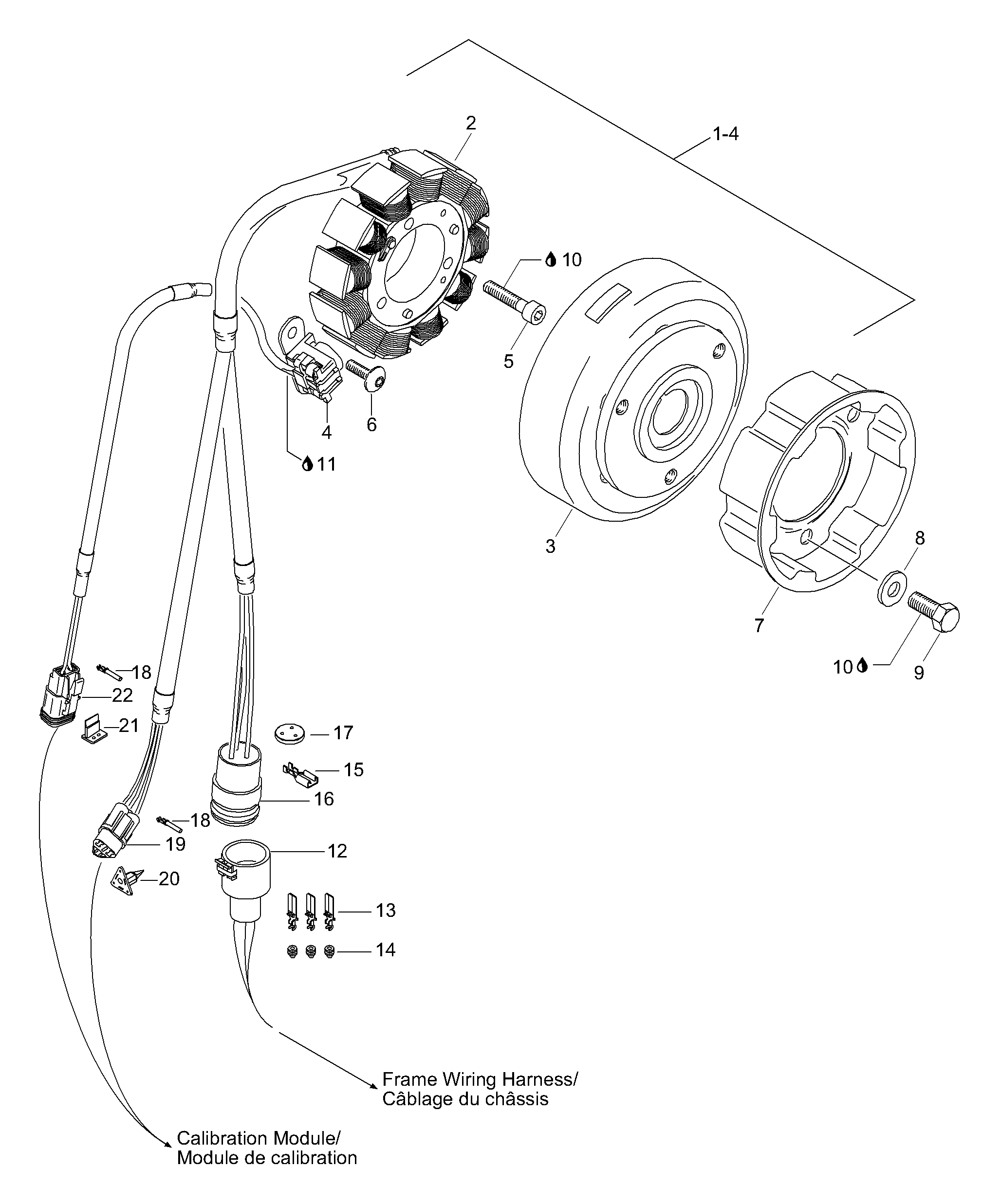 2

1-4

10

5

4

6

11

3

8

7

10

9

18

22

21

17

15

16

18

19

12

20

13

14

Frame Wiring Harness/
Câblage du châssis

Calibration Module/
Module de calibration