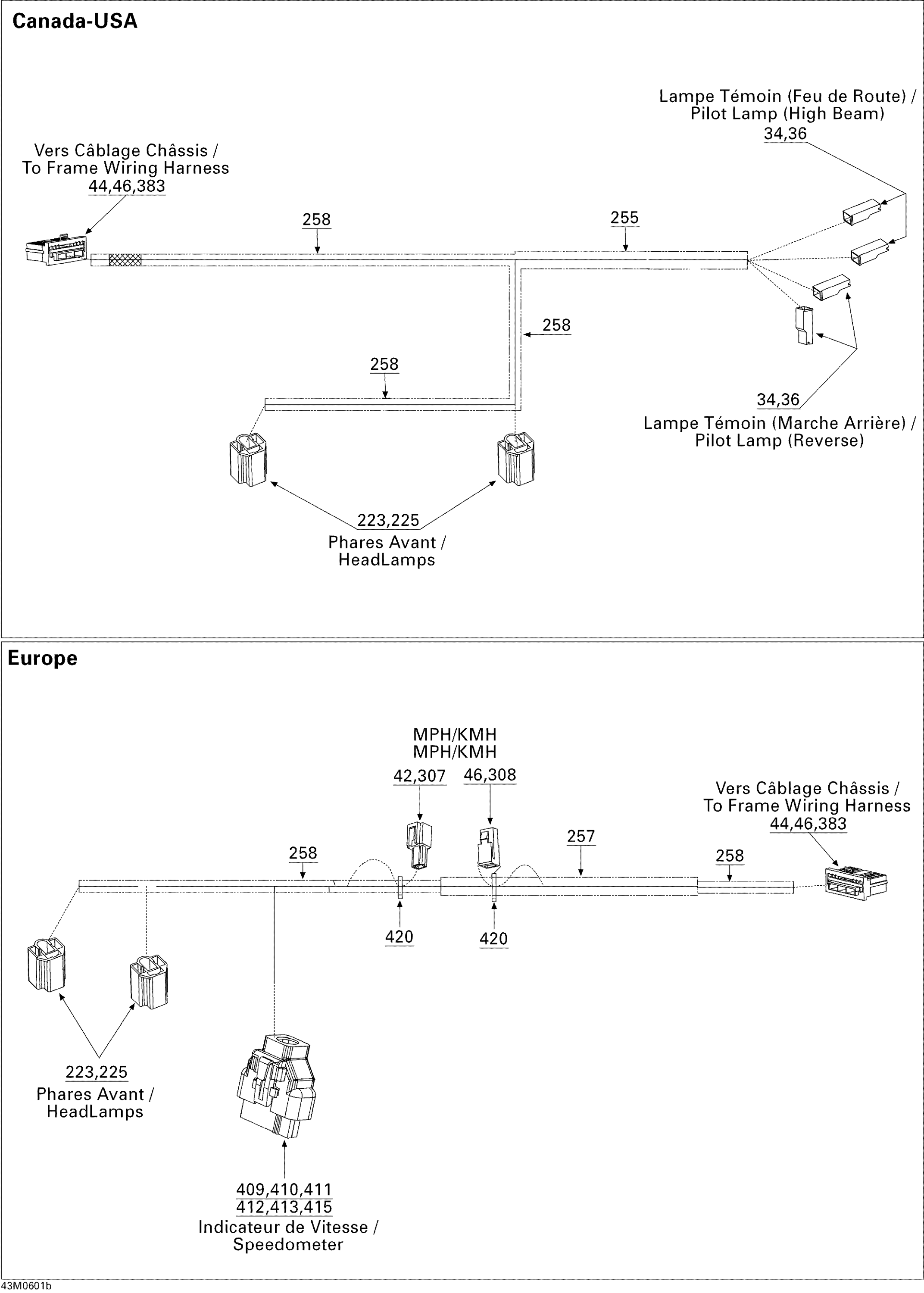 Canada-USA

Lampe Témoin (Feu de Route) / Pilot Lamp (High Beam)
34,36

Vers Câblage Châssis / To Frame Wiring Harness
44,46,383

258

255

258

258

34,36
Lampe Témoin (Marche Arrière) / Pilot Lamp (Reverse)

223,225
Phares Avant / HeadLamps

Europe

MPH/KMH
MPH/KMH

42,307

46,308

Vers Câblage Châssis / To Frame Wiring Harness
44,46,383

258

257

258

420

420

223,225
Phares Avant / HeadLamps

409,410,411
412,413,415
Indicateur de Vitesse / Speedometer

43M0601b