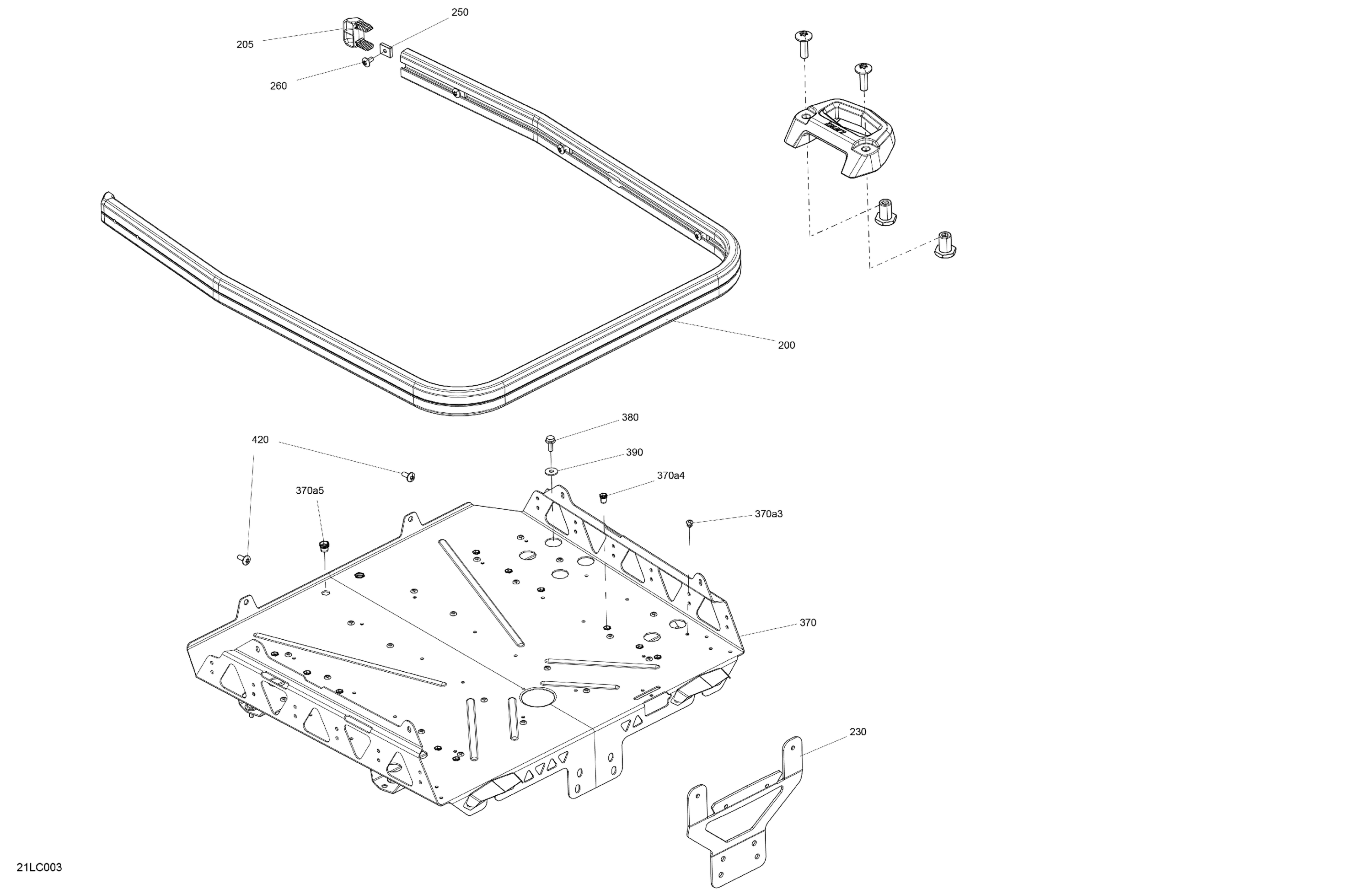 250
205
260
200
380
420
390
370a4
370a5
370a3
370
230
21LC003