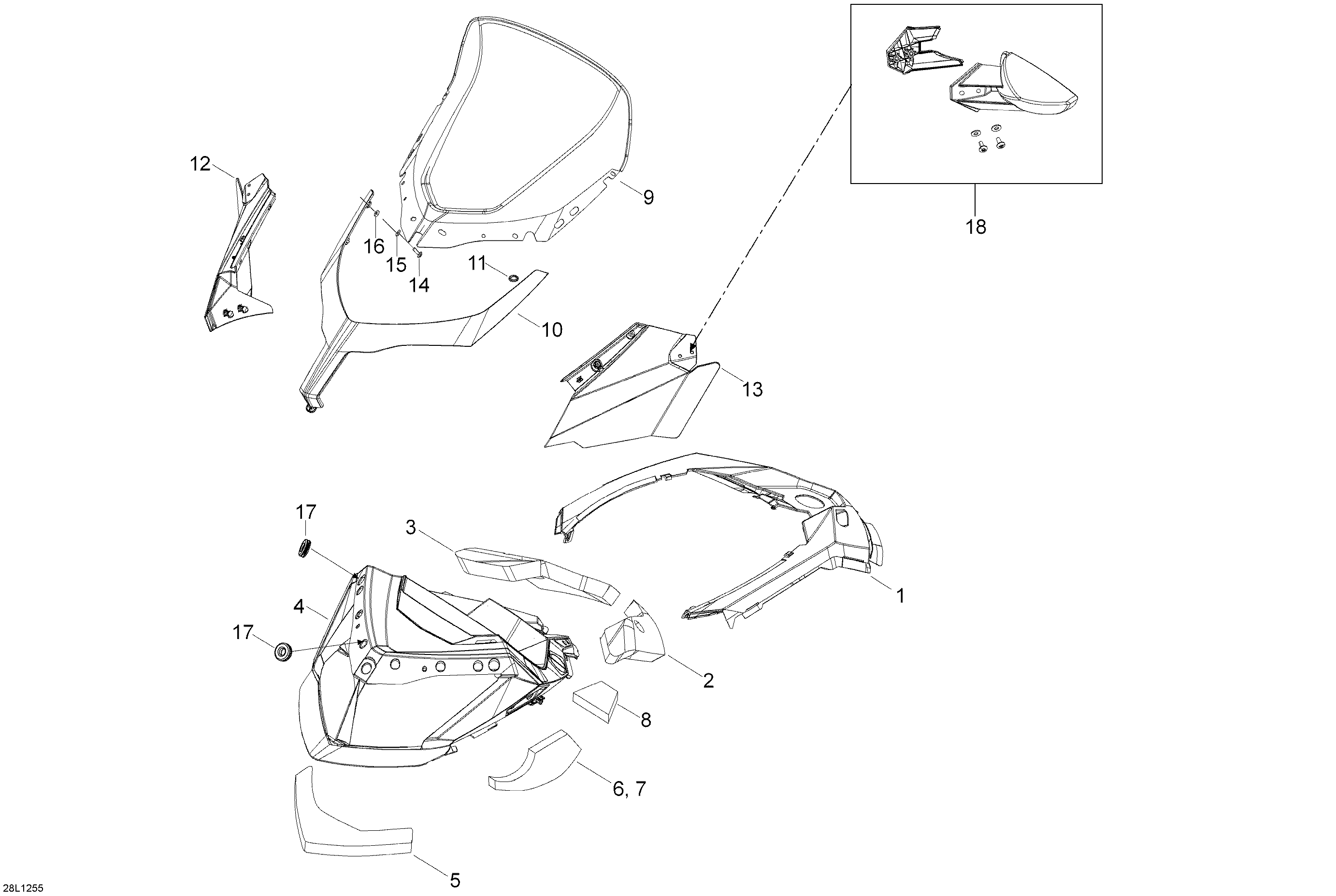 12
9
18
16
15
14
11
10
13
17
3
4
17
1
2
8
6, 7
5
28L1255