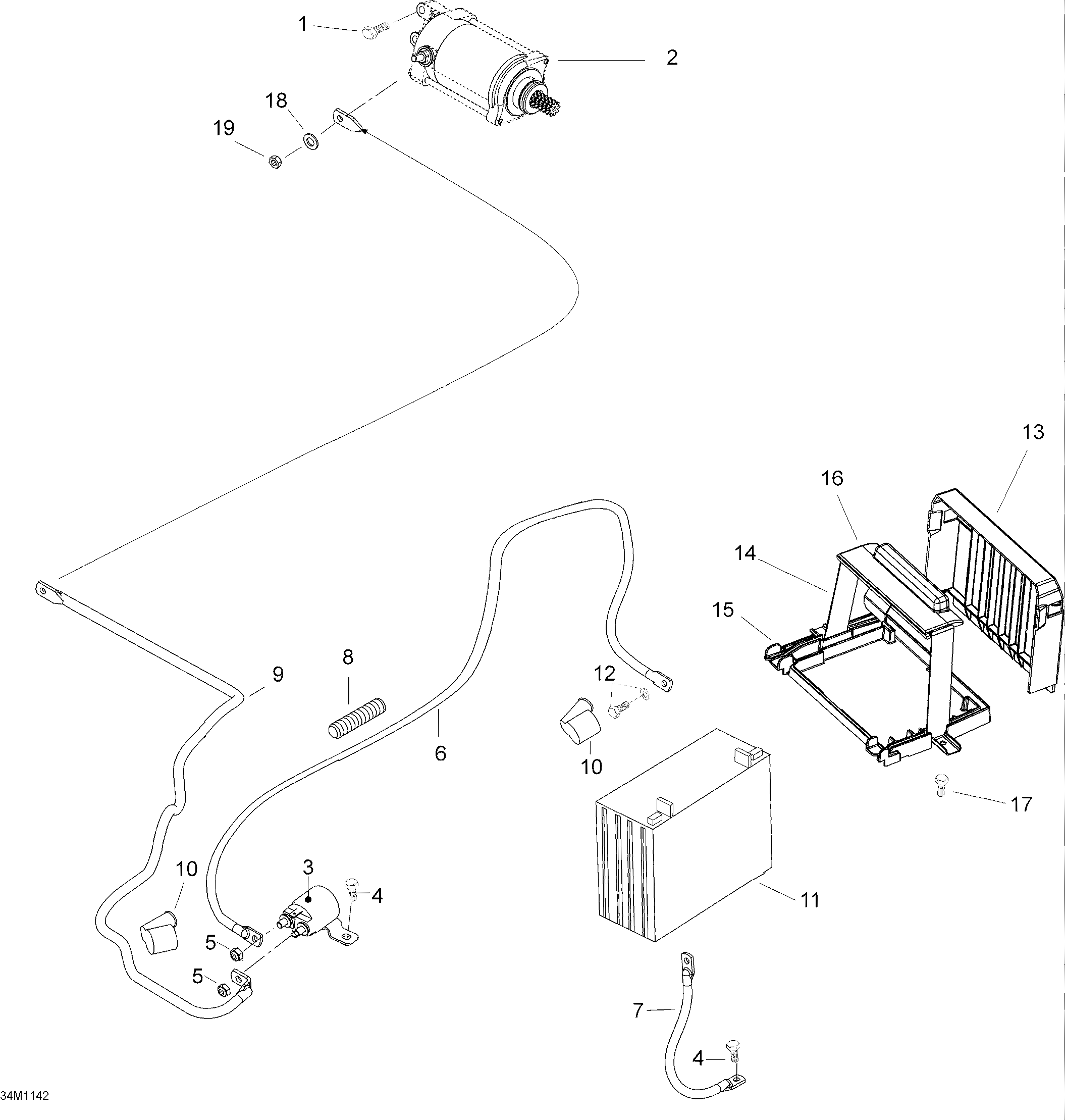 1
2
18
19
13
16
14
15
8
9
12
6
10
17
10
3
4
11
5
5
7
4
34M1142