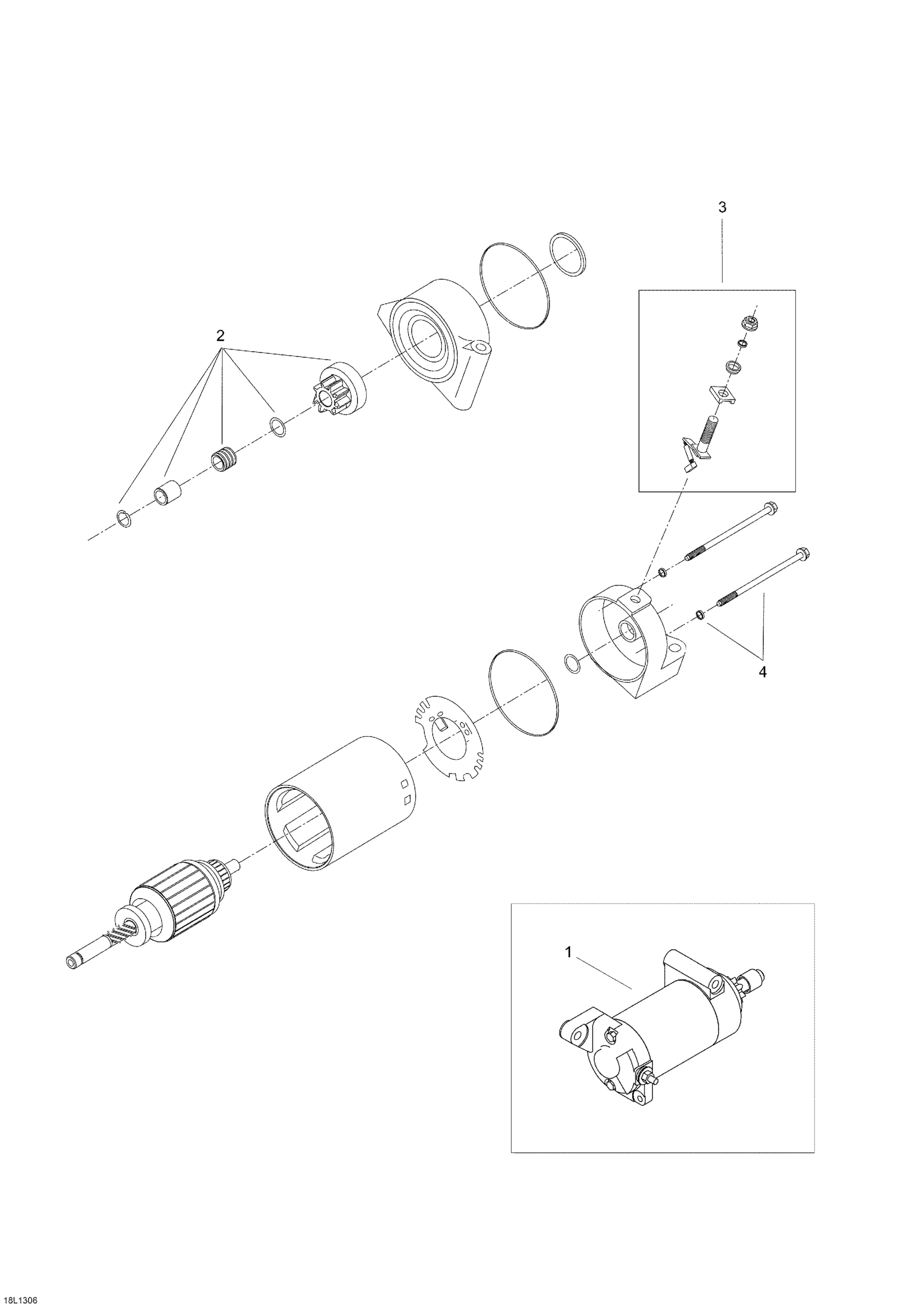 3

2

4

1

18L1306