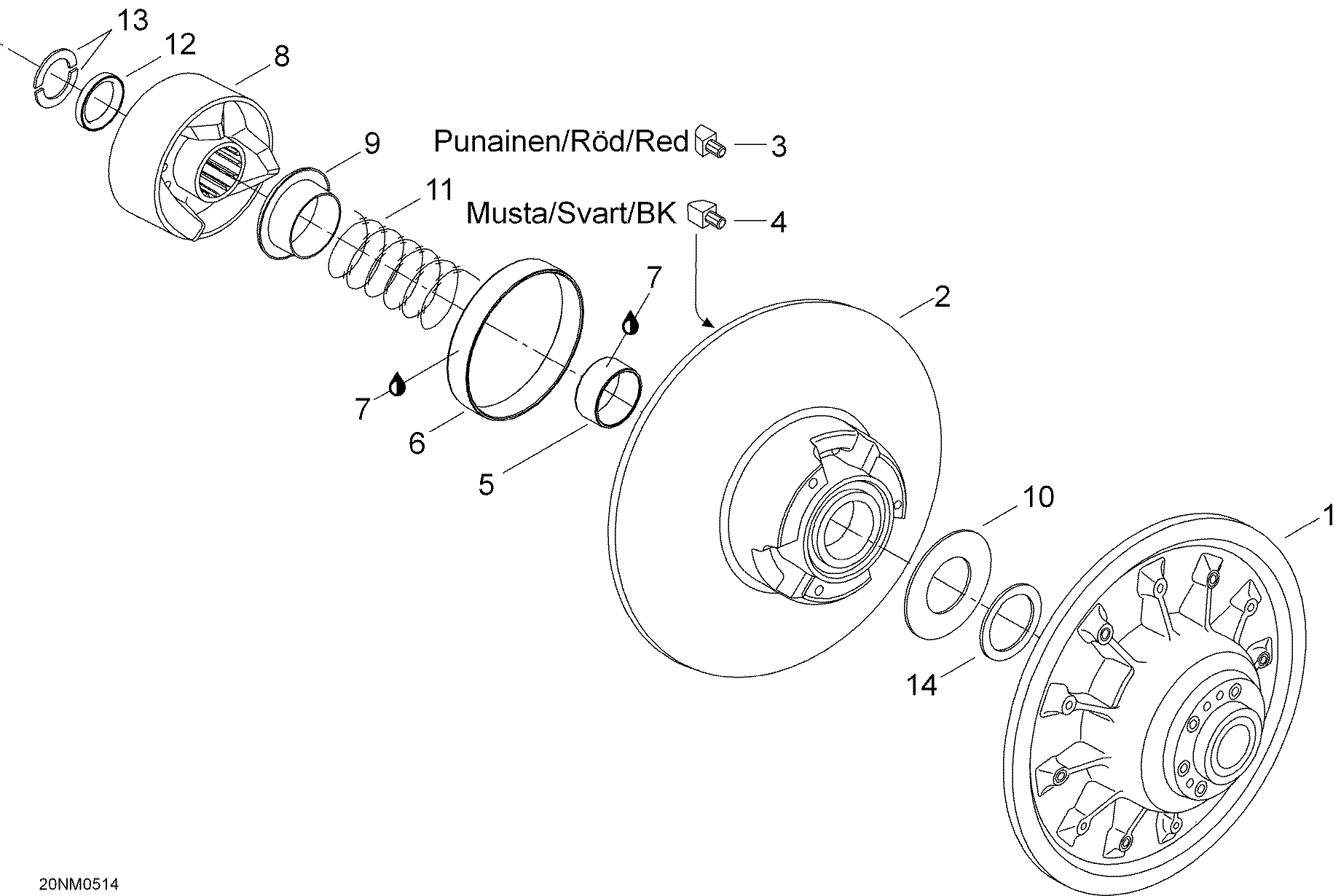 13
12
8
9
Punainen/Röd/Red
3
11
Musta/Svart/BK
4
7
2
7
6
5
10
1
14
20NM0514