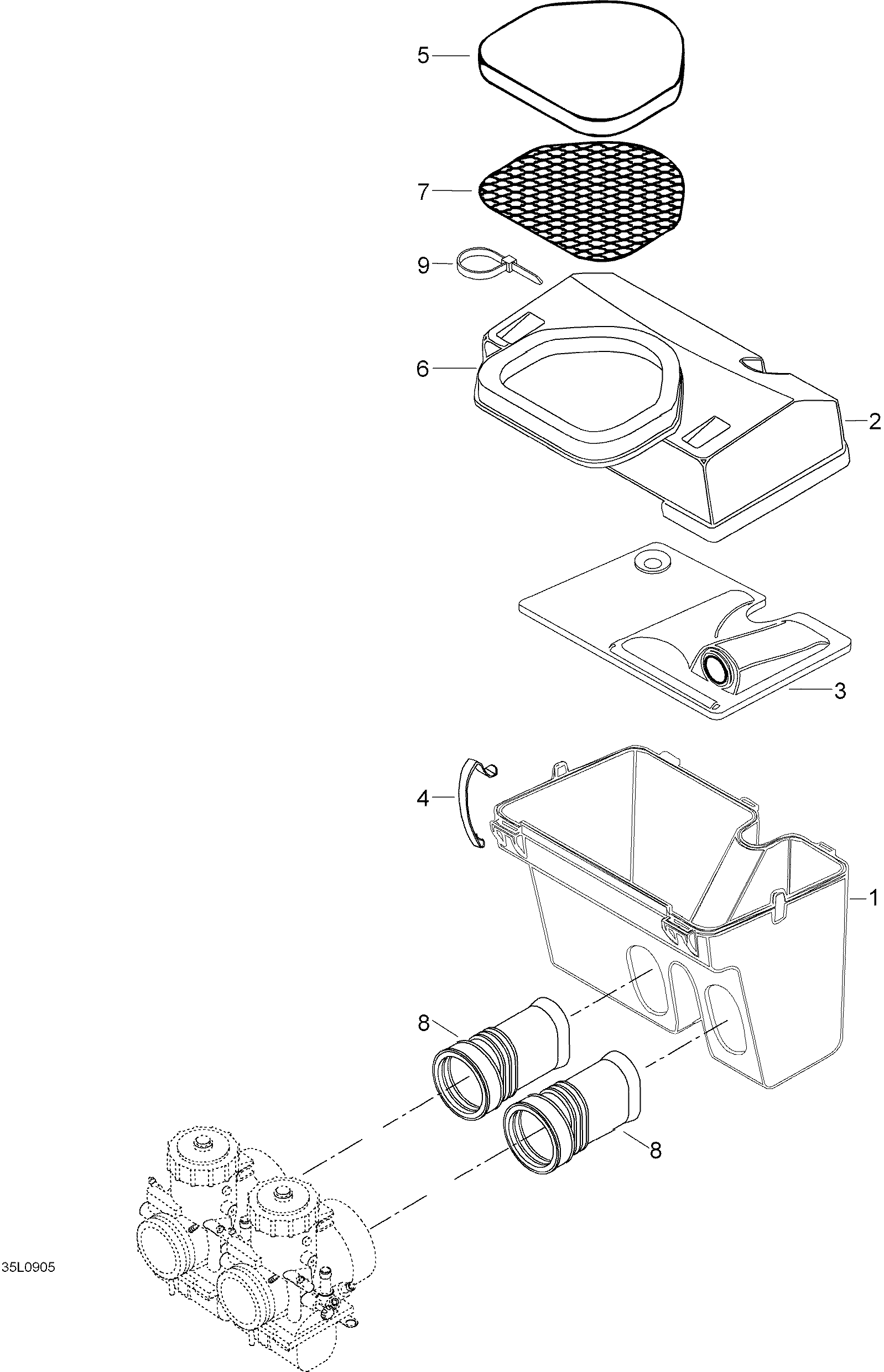 5
7
9
6
2
3
4
1
8
8
35L0905