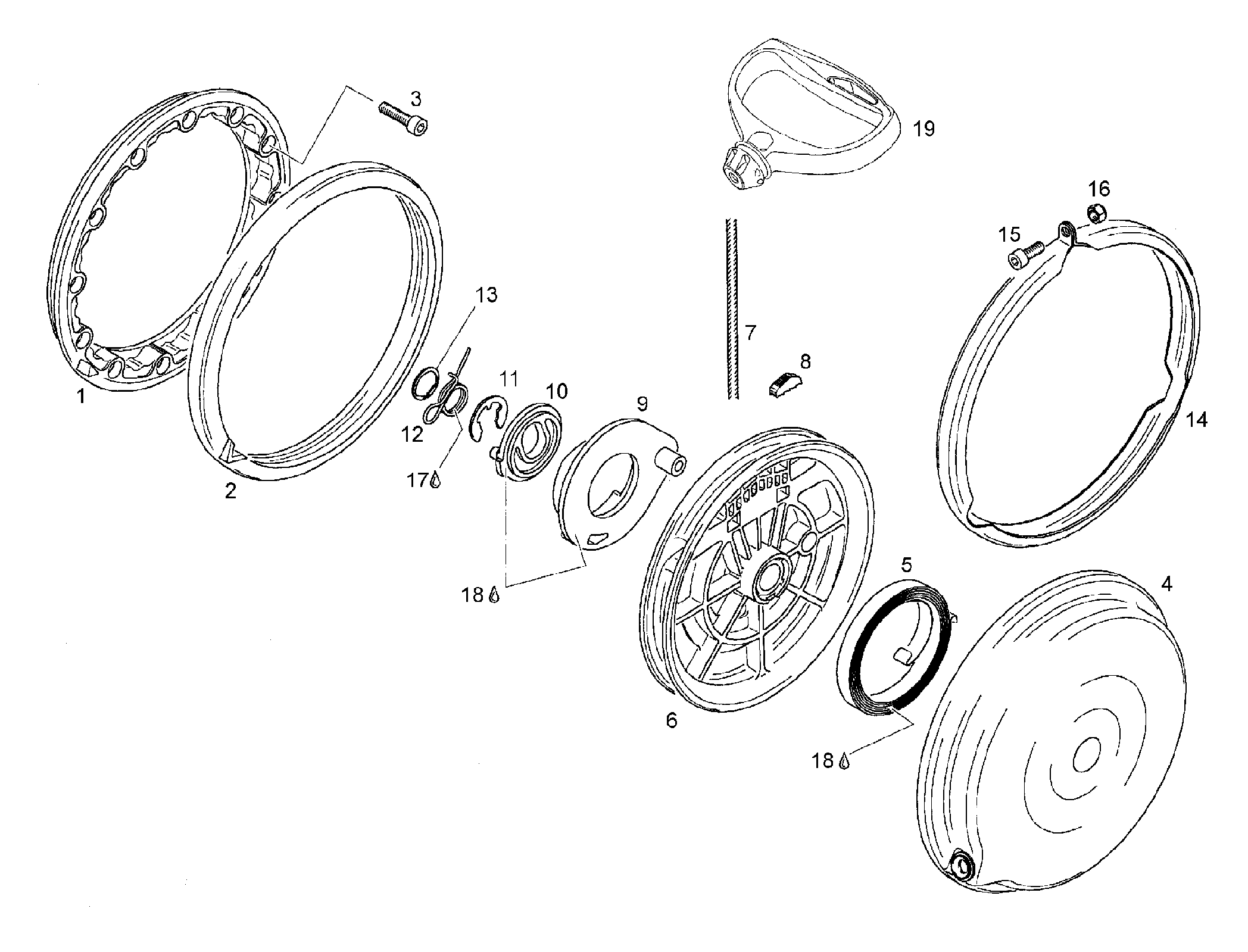 3
19
16
15
13
7
8
11
10
9
1
12
14
17
2
18
5
4
6
18