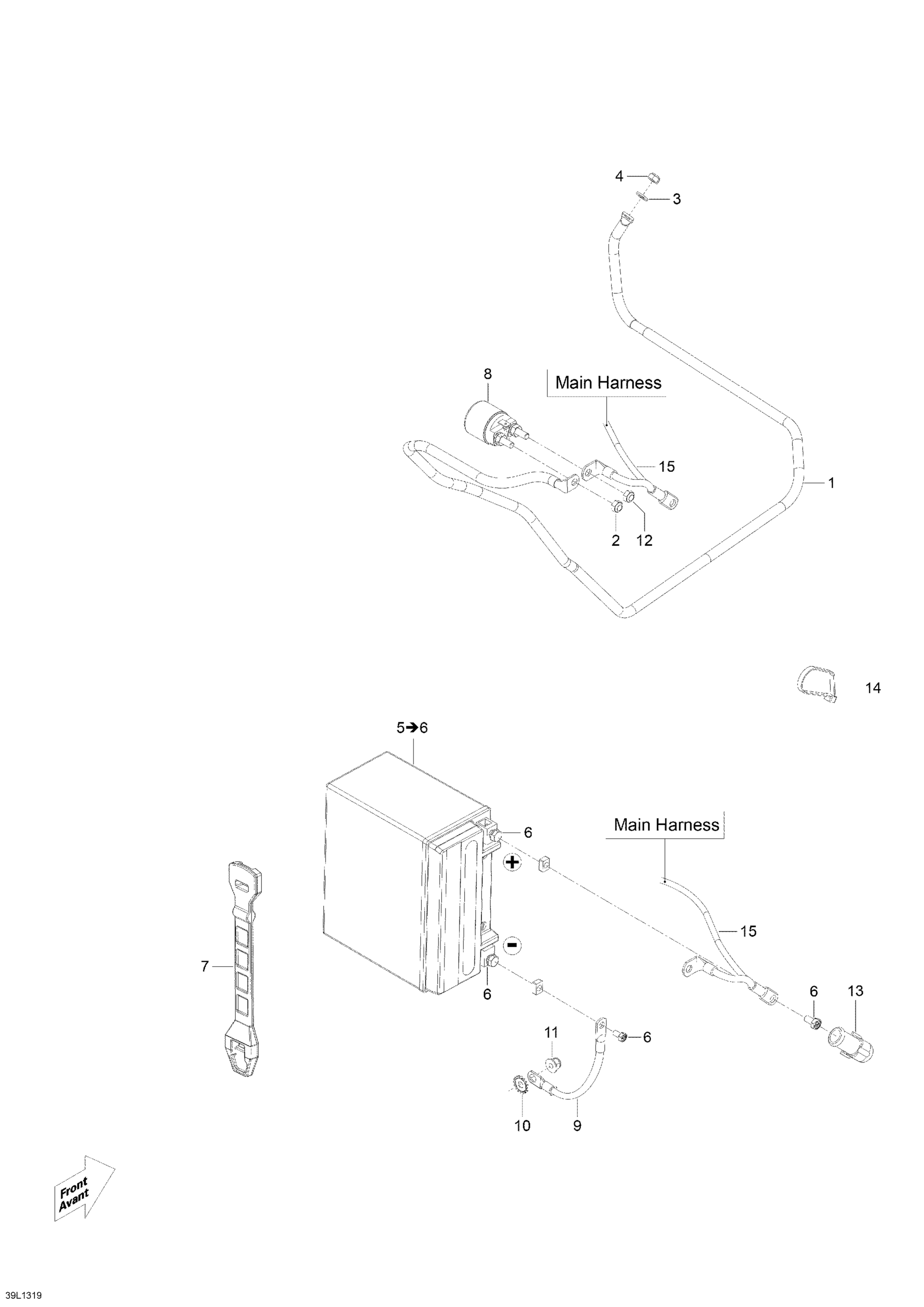 4
3
8
Main Harness
15
1
2
12
14
5➔6
6
Main Harness
+
-
15
7
6
6
13
11
6
10
9
Front
Avant
39L1319