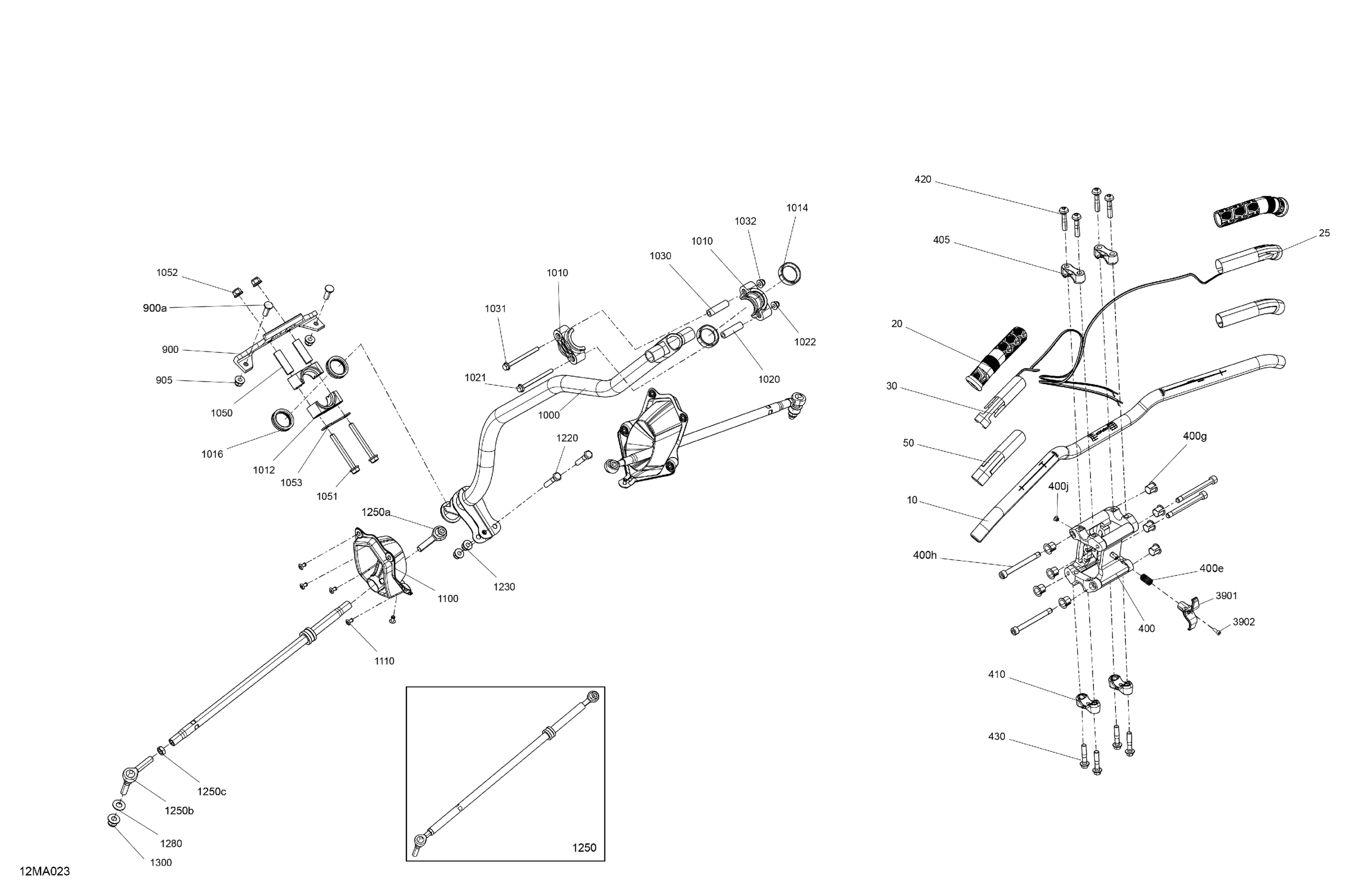 1052
900a
900
905
1050
1016
1012
1053
1051
1031
1010
1021
1000
1030
1010
1032
1014
1022
1020
1220
1250a
1230
1100
1110
1250c
1250b
1280
1300
1250
12MA023
420
405
25
20
30
50
10
400g
400j
400h
400e
3901
3902
400
410
430