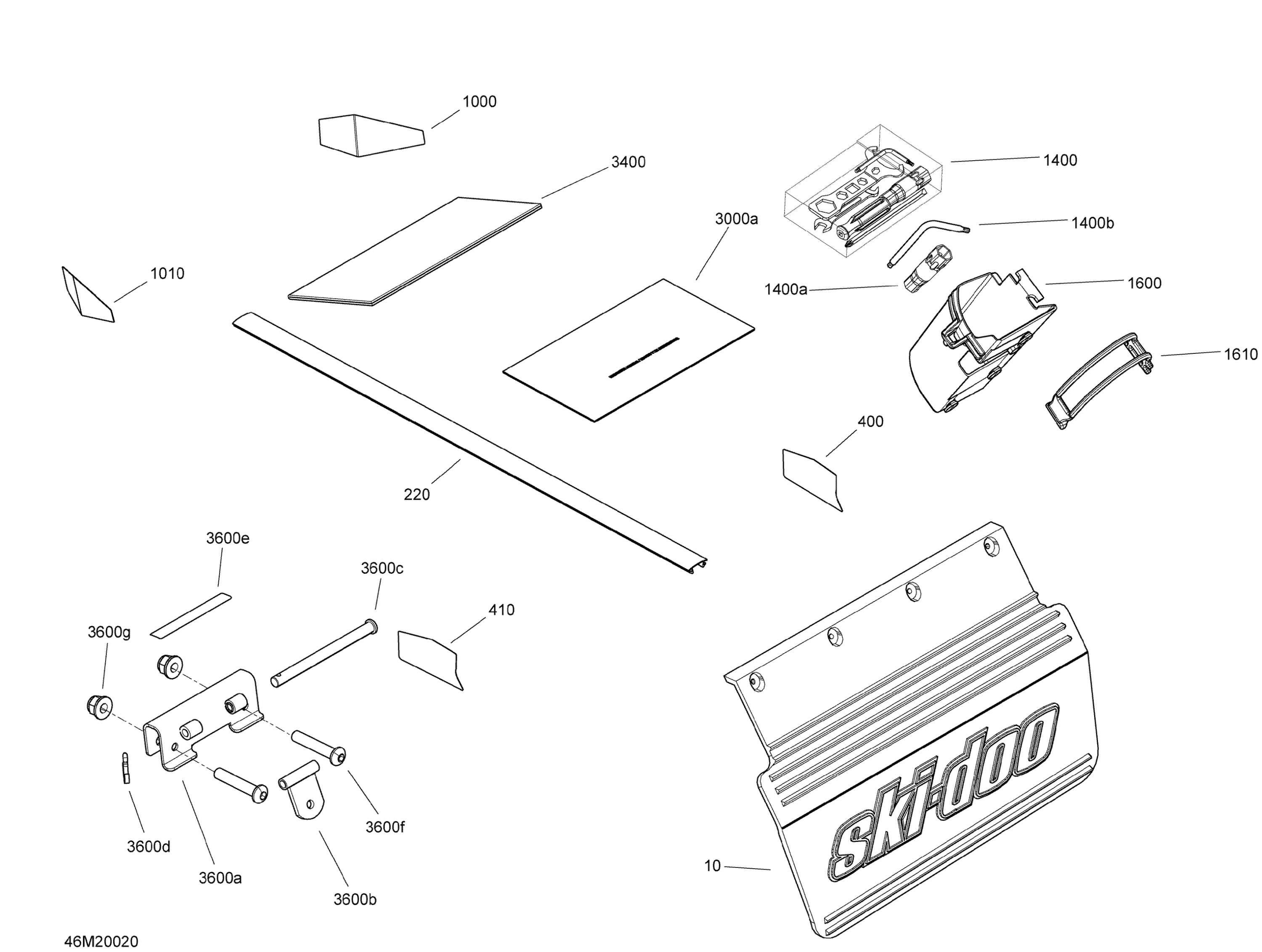 1000
3400
1400
3000a
1400b
1010
1400a
1600
1610
400
220
3600e
3600c
410
3600g
ski-doo
3600f
3600d
3600a
3600b
10
46M20020