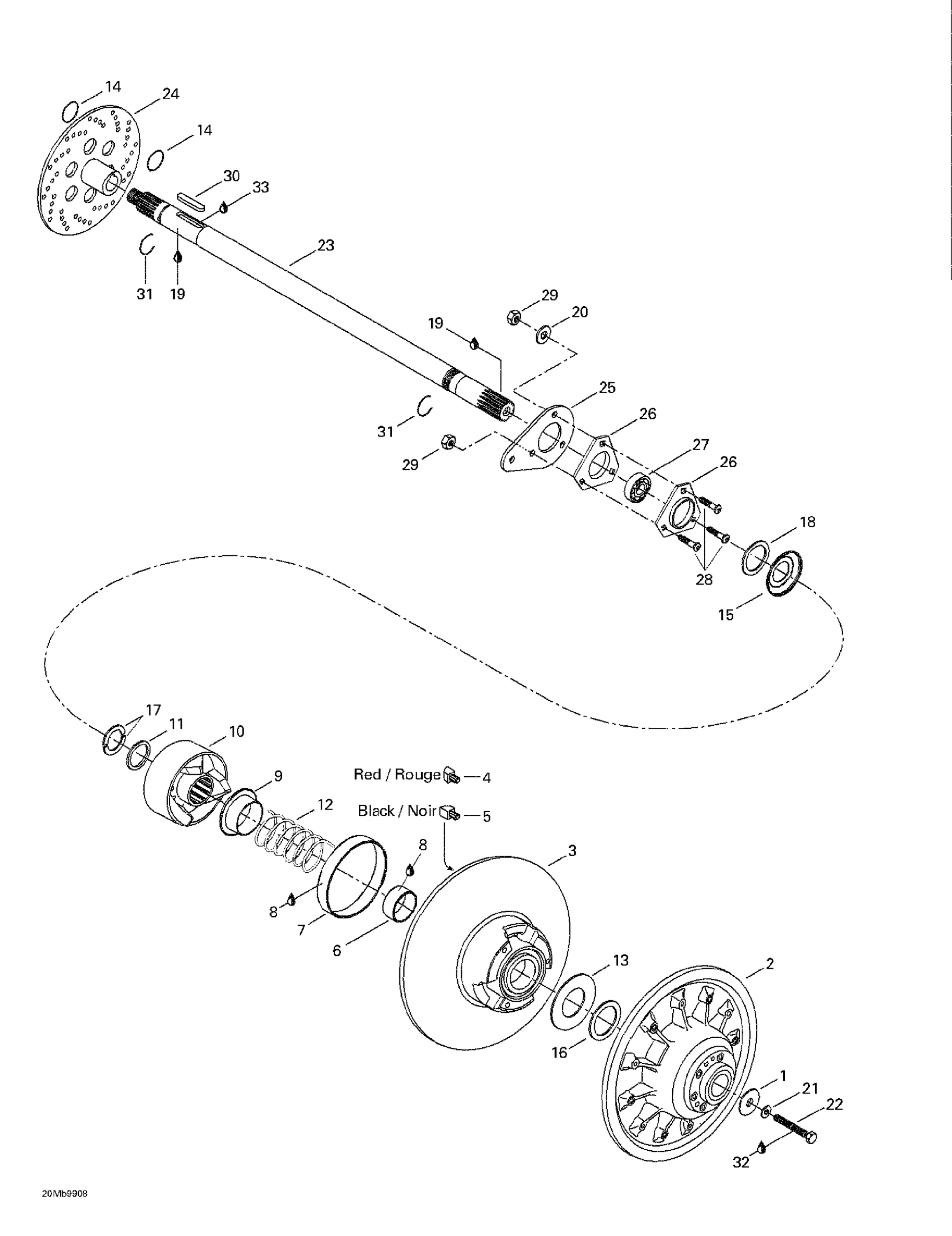 14
24
14
30
33
23
31
19
29
20
19
25
26
31
29
27
26
18
28
15
17
11
10
9
Red / Rouge — 4
12
Black / Noir — 5
8
3
8
7
6
13
2
16
1
21
22
32
20Mb9908