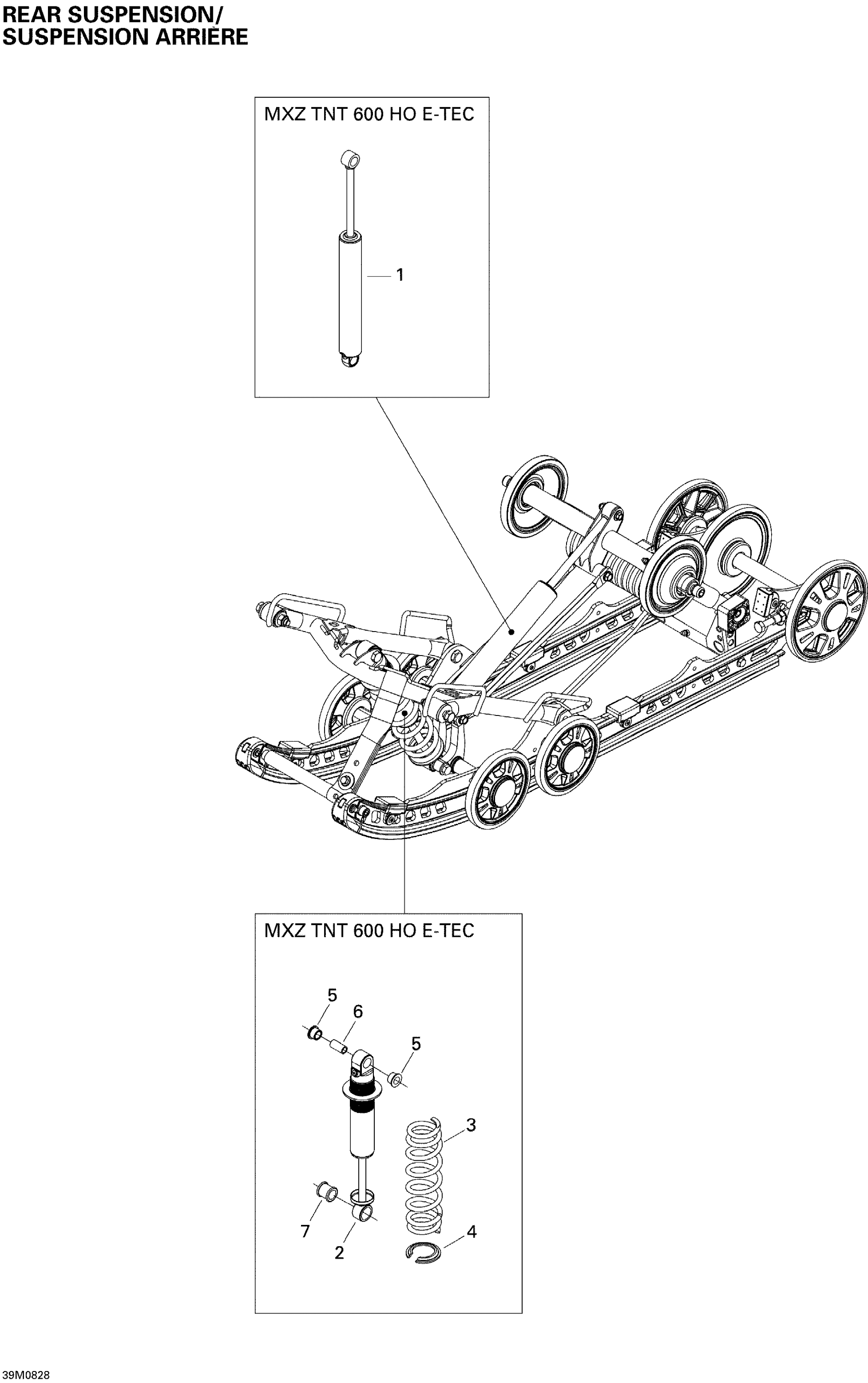 REAR SUSPENSION/
SUSPENSION ARRIÈRE

MXZ TNT 600 HO E-TEC

1

MXZ TNT 600 HO E-TEC

5
6
5
3
7
2
4

39M0828