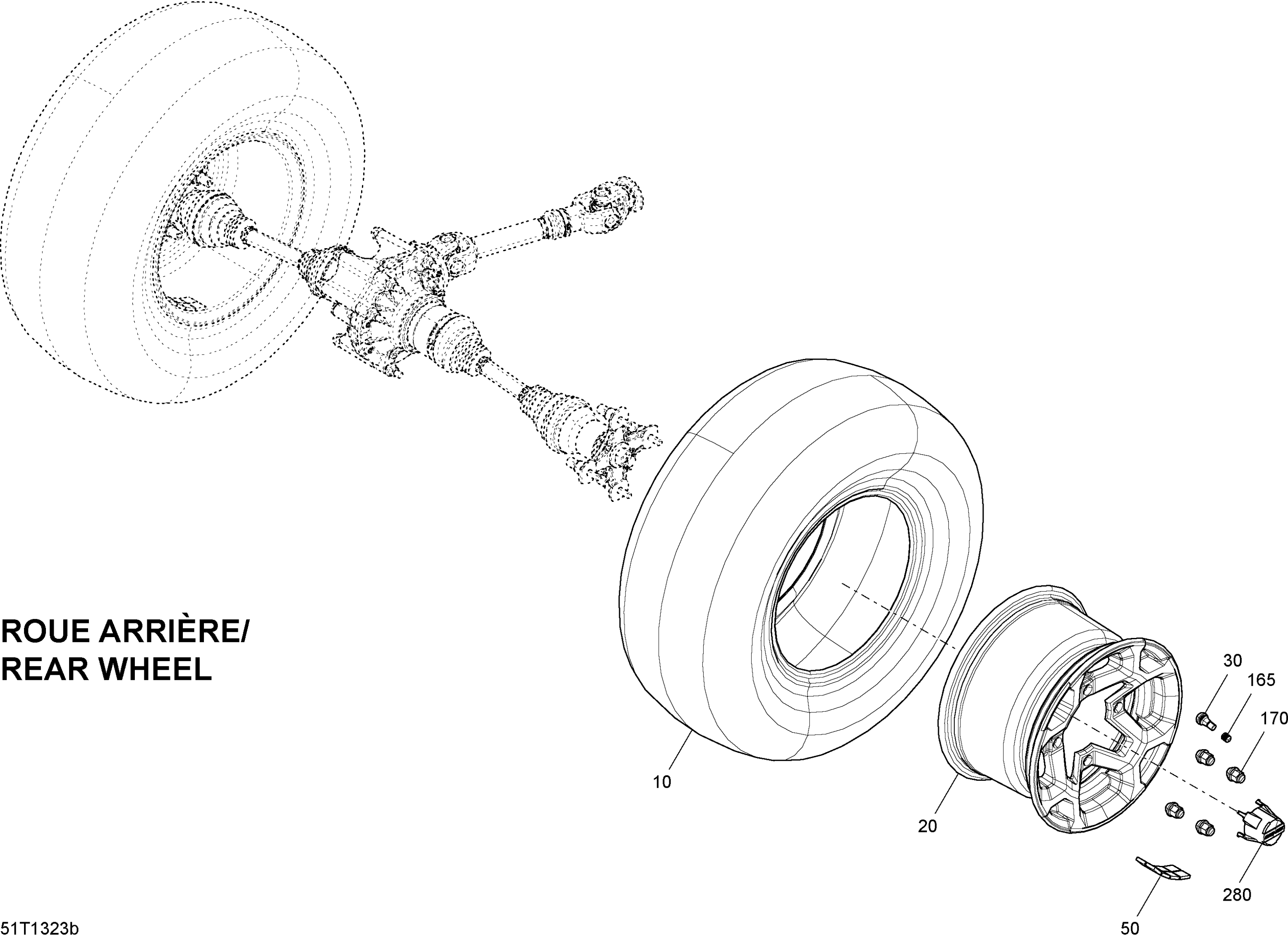 ROUE ARRIÈRE/
REAR WHEEL

30
165
170
10
20
280
50

51T1323b