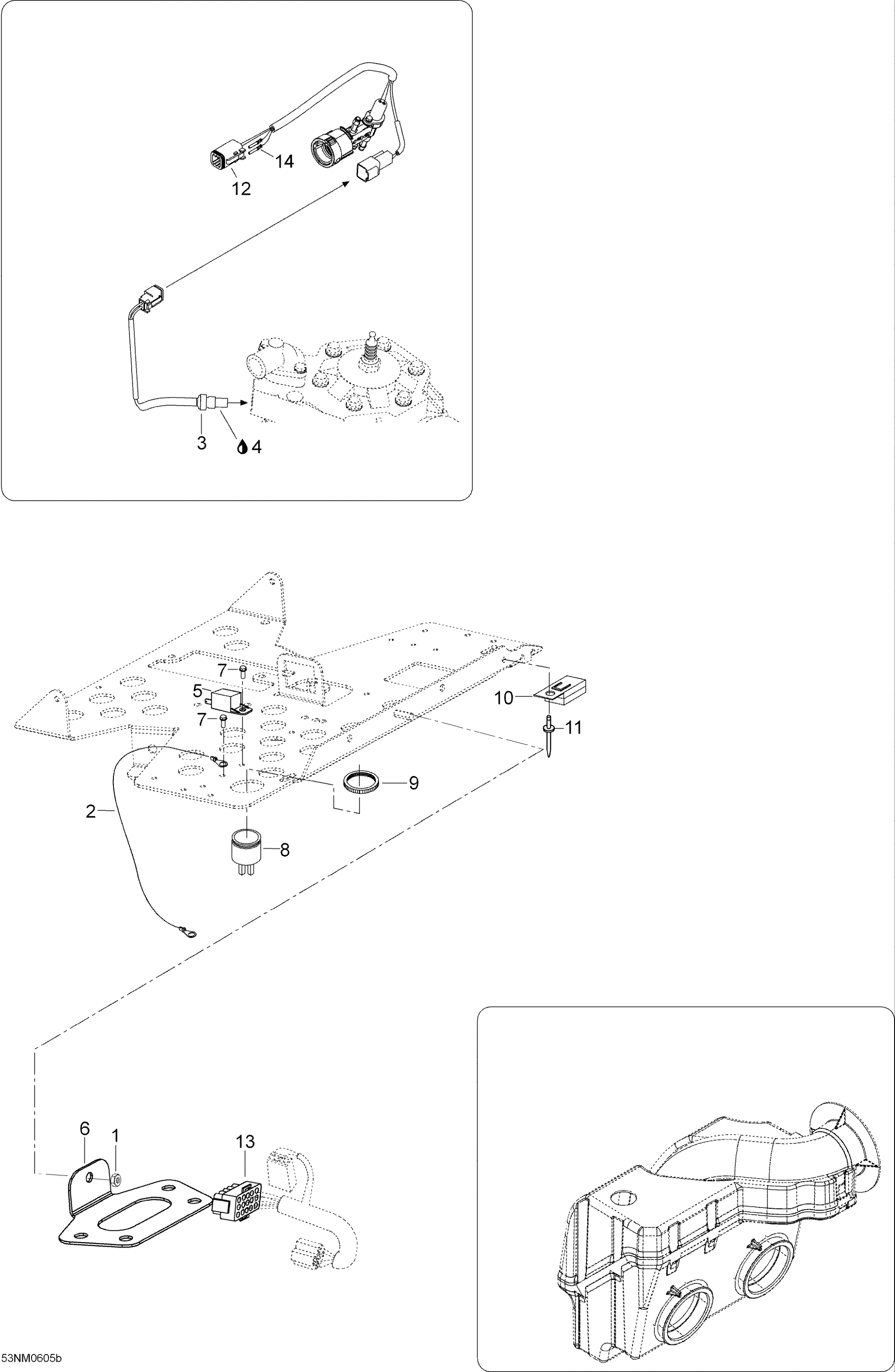 14
12
3
4
7
5
7
10
11
9
2
8
6
1
13
53NM0605b