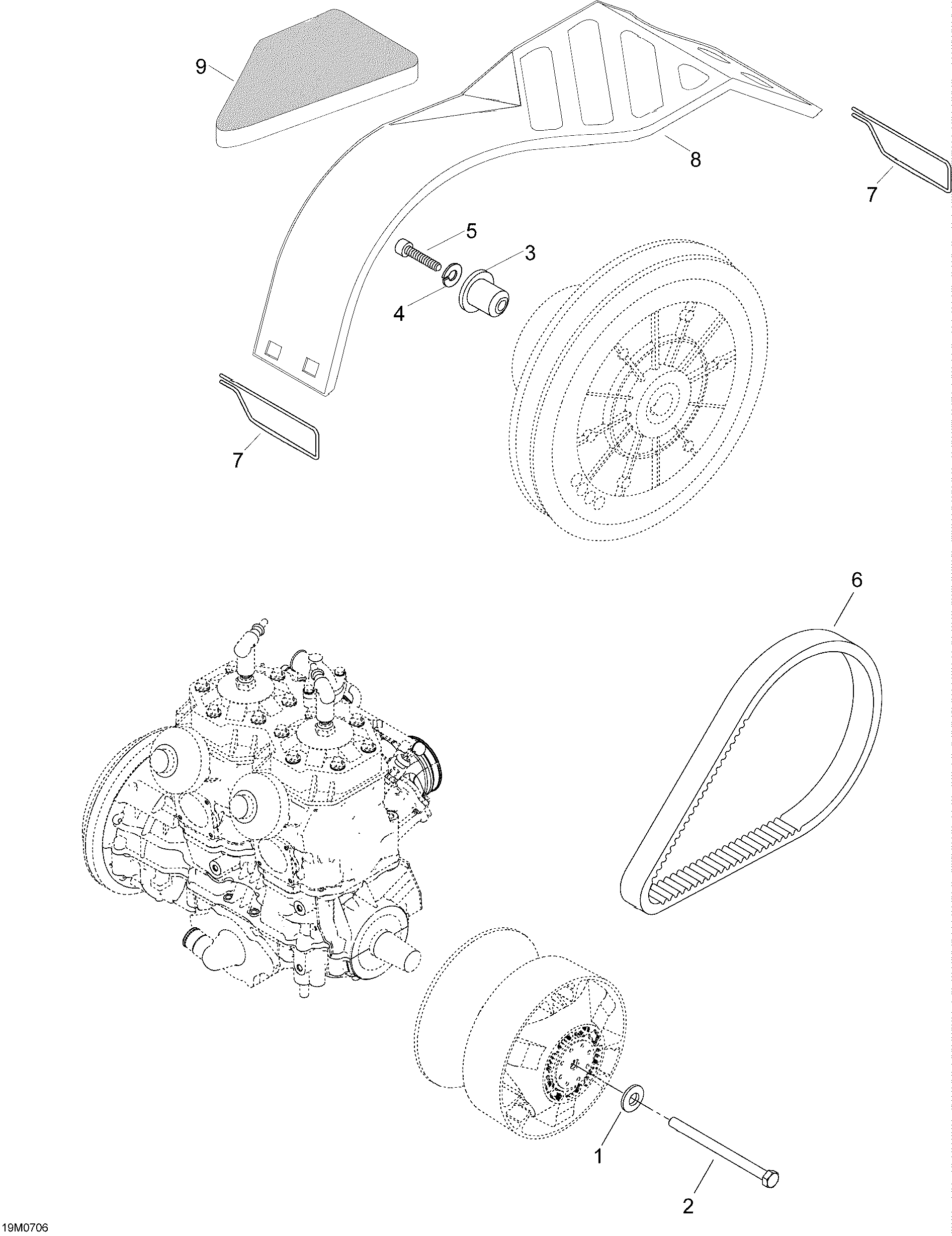 9
8
7
5
3
4
7
6
1
2
19M0706