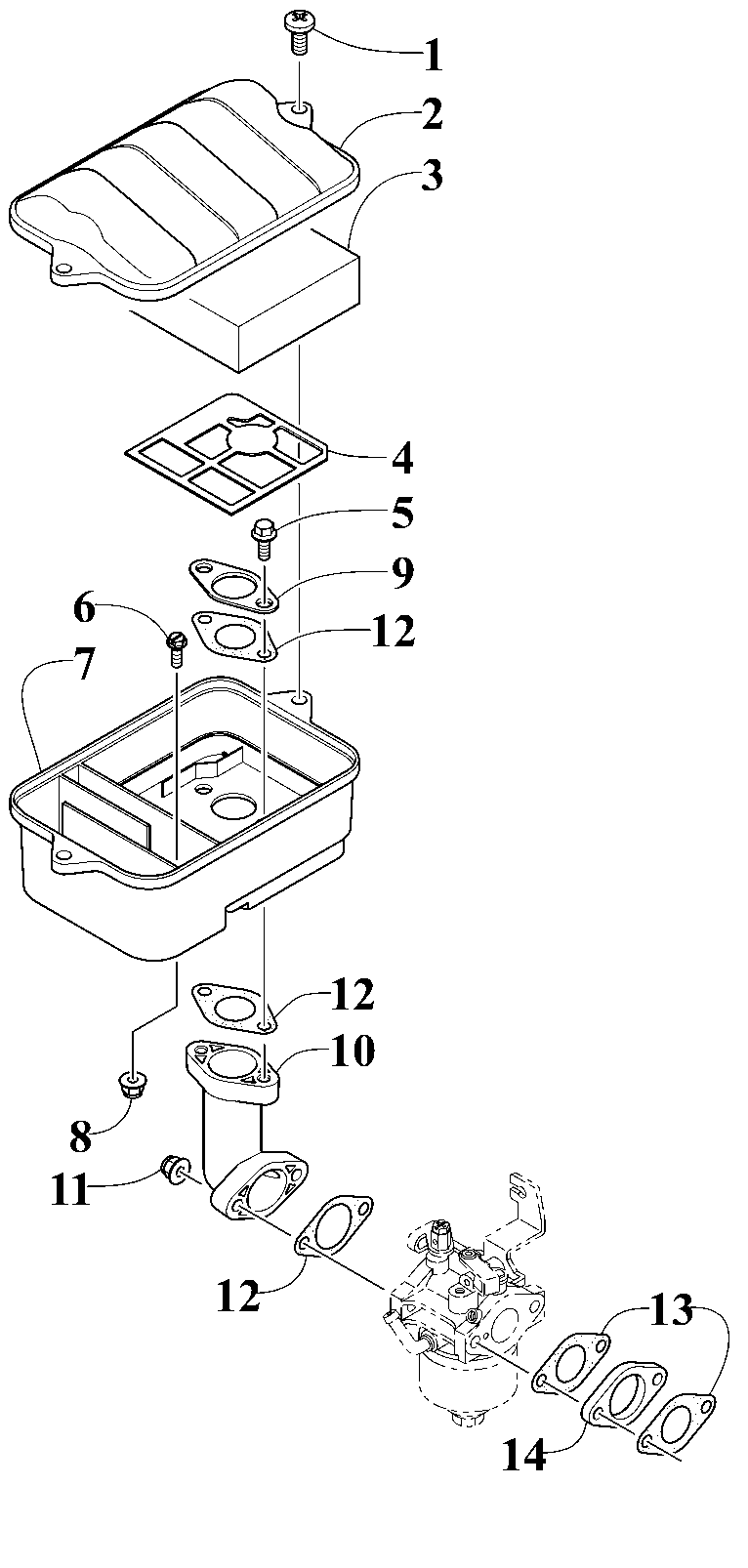 1
2
3
4
5
9
6
12
7
12
10
8
11
12
13
14