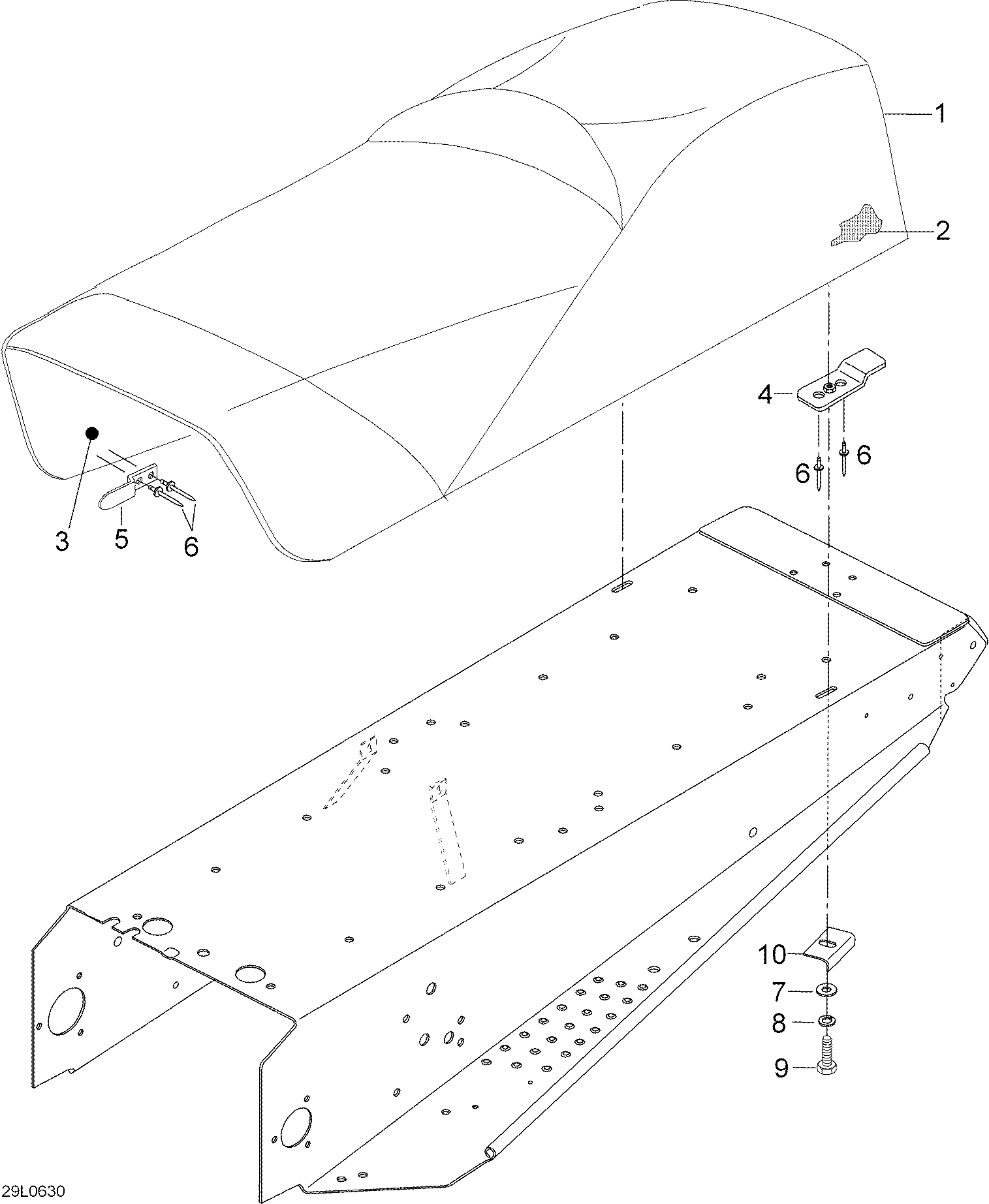 1
2
4
6
6
3
5
6
10
7
8
9
29L0630