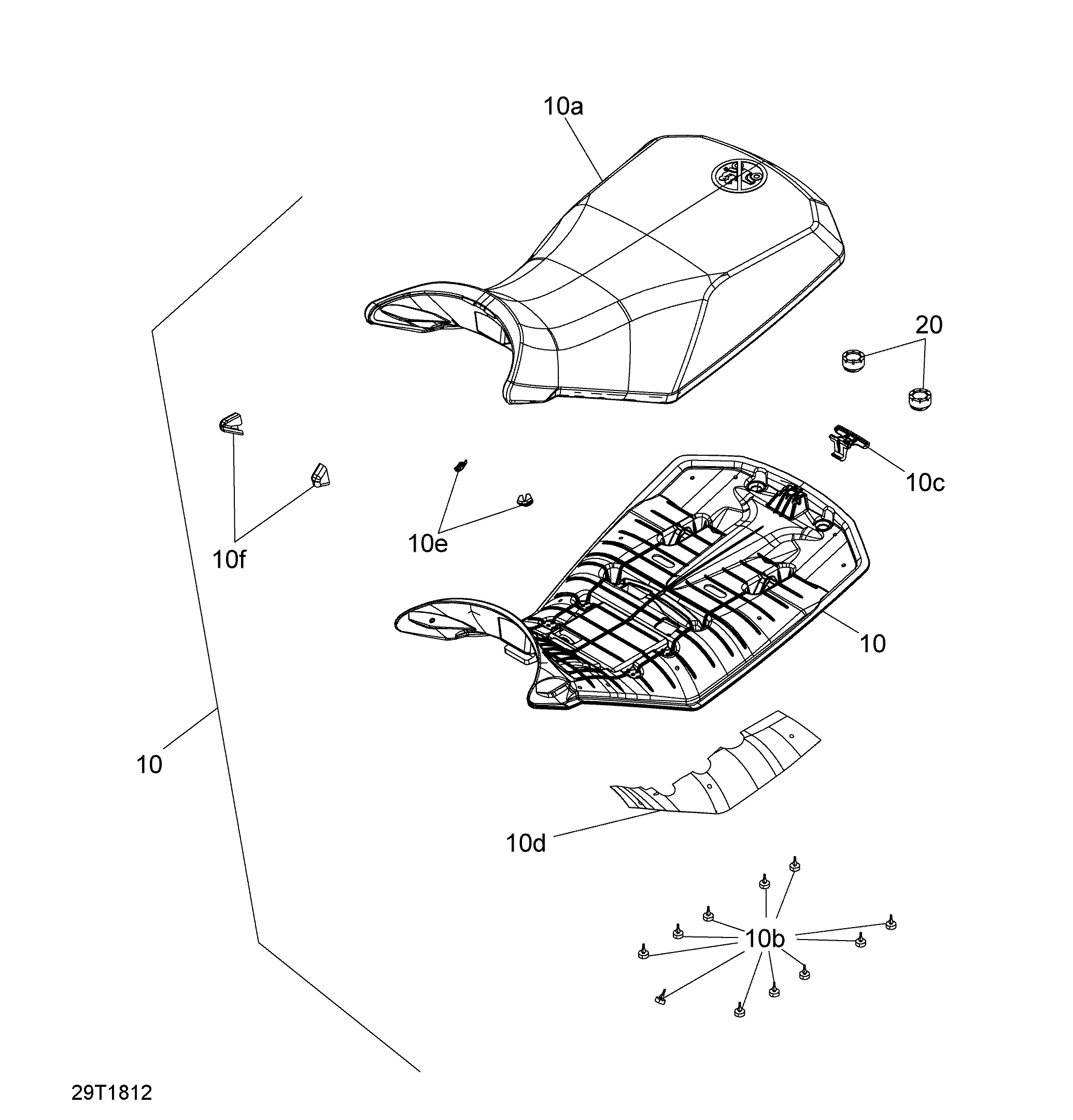 10a

20

10c

10f

10e

10

10

10d

10b

29T1812