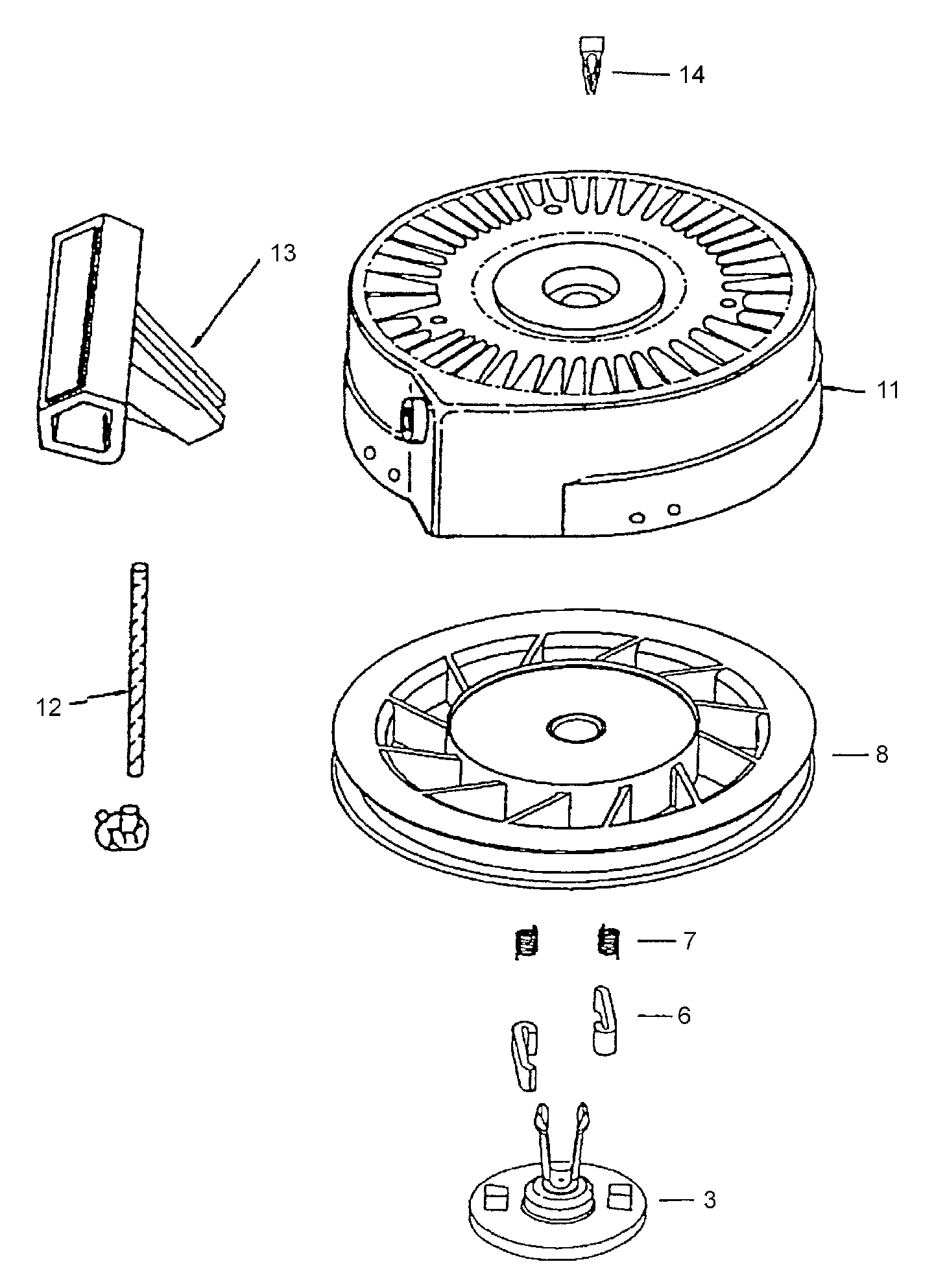 14

13

11

12

8

7

6

3