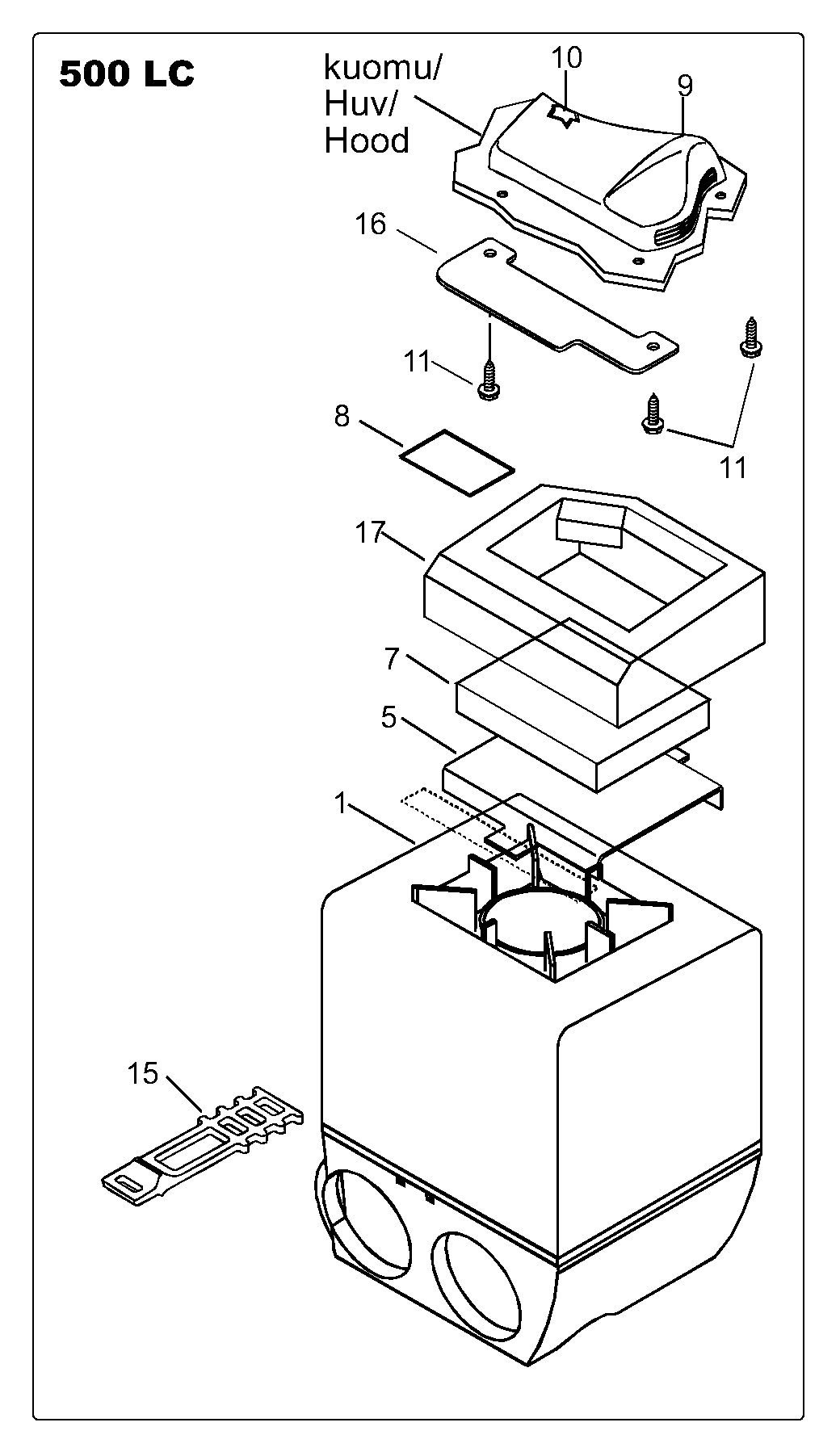 500 LC

kuomu/
Huv/
Hood

10

9

16

11

11

8

17

7

5

1

15