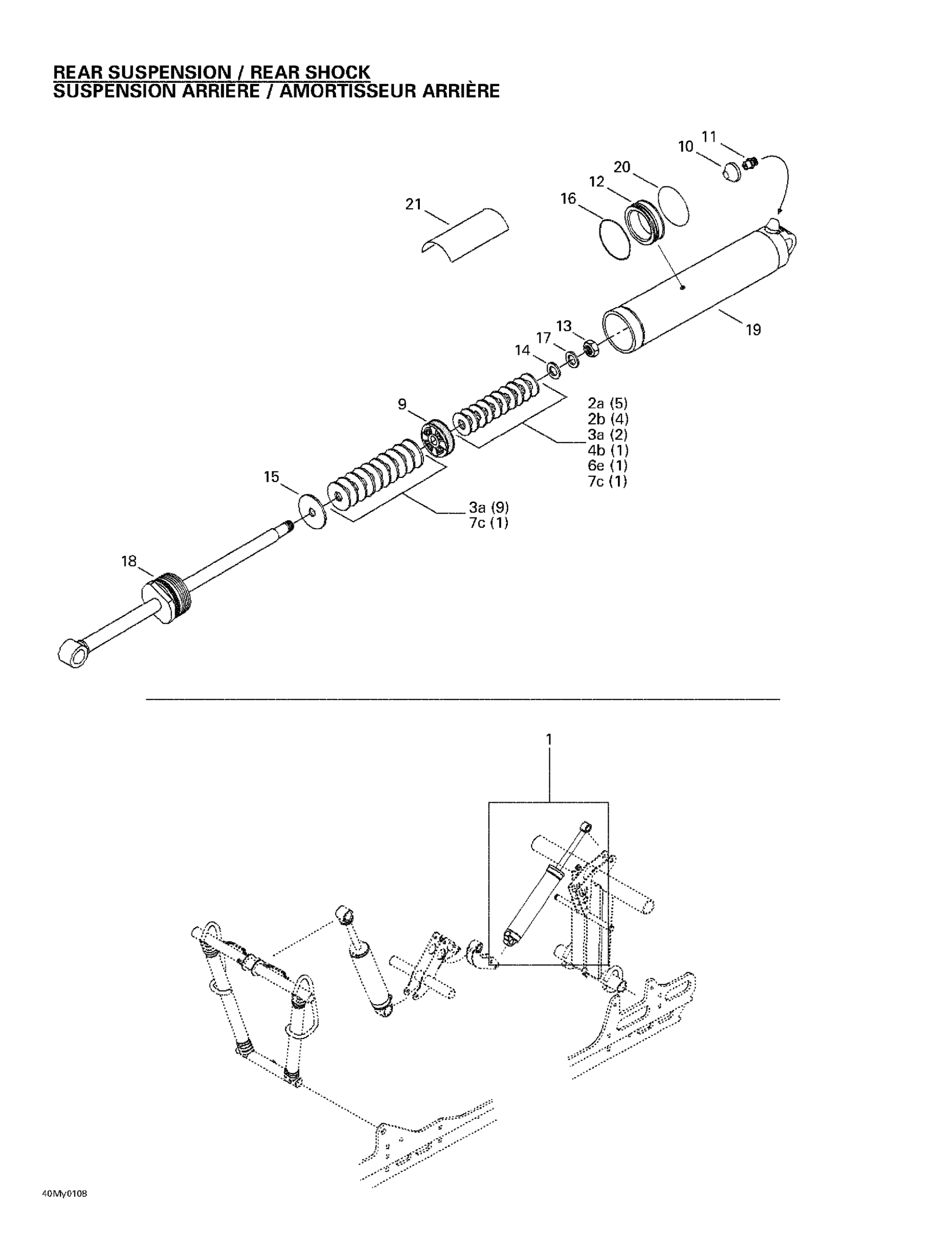 REAR SUSPENSION / REAR SHOCK
SUSPENSION ARRIÈRE / AMORTISSEUR ARRIÈRE

11
10
20
12
16
21
19
13
17
14
9
2a (5)
2b (4)
3a (2)
4b (1)
6e (1)
7c (1)
15
3a (9)
7c (1)
18

1

40My0108