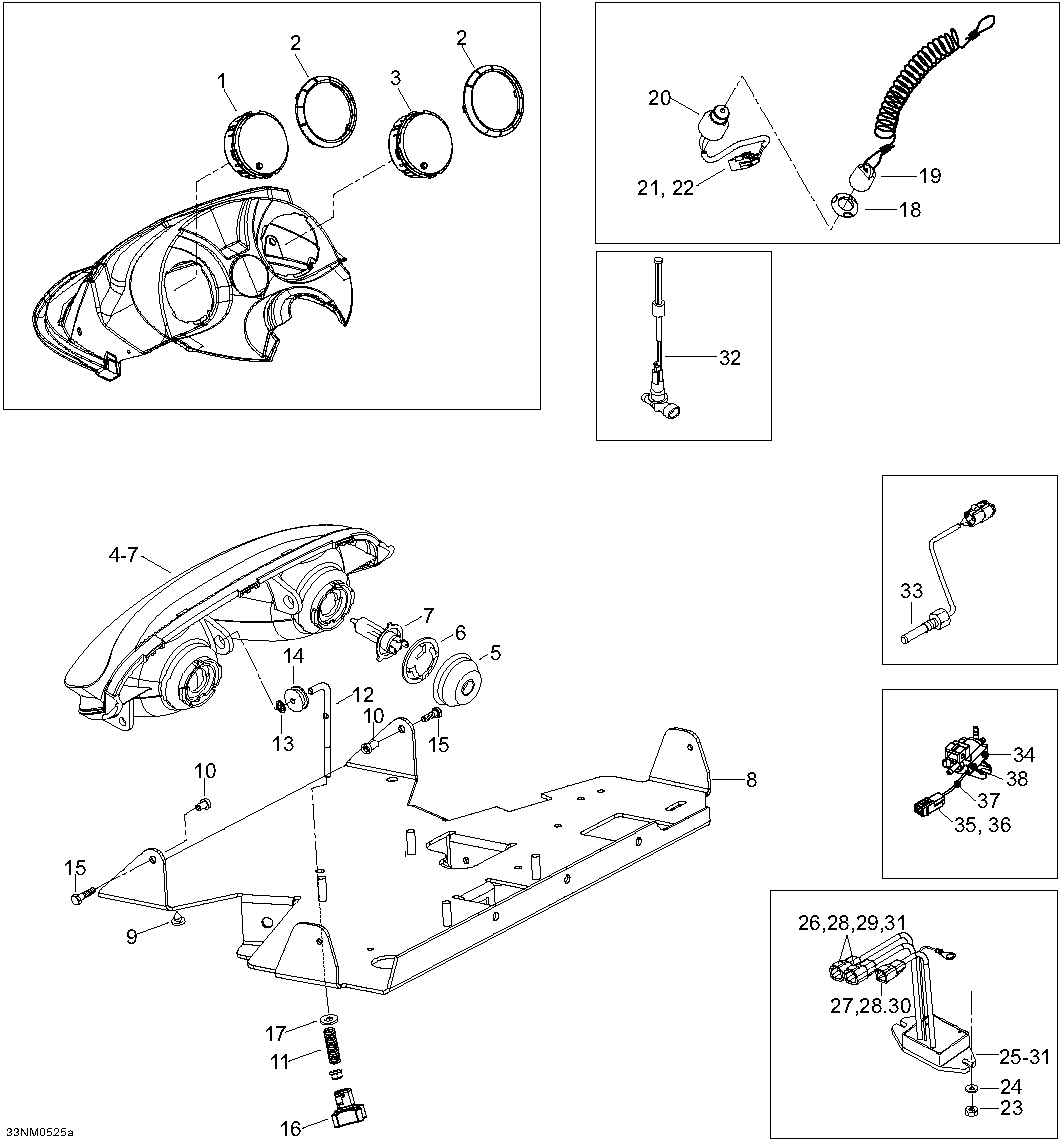 1
2
3
2
20
21, 22
19
18
32
4-7
7
6
5
14
12
13
10
15
10
8
15
9
17
11
16
33
34
38
37
35, 36
26,28,29,31
27,28.30
25-31
24
23
33NM0525a