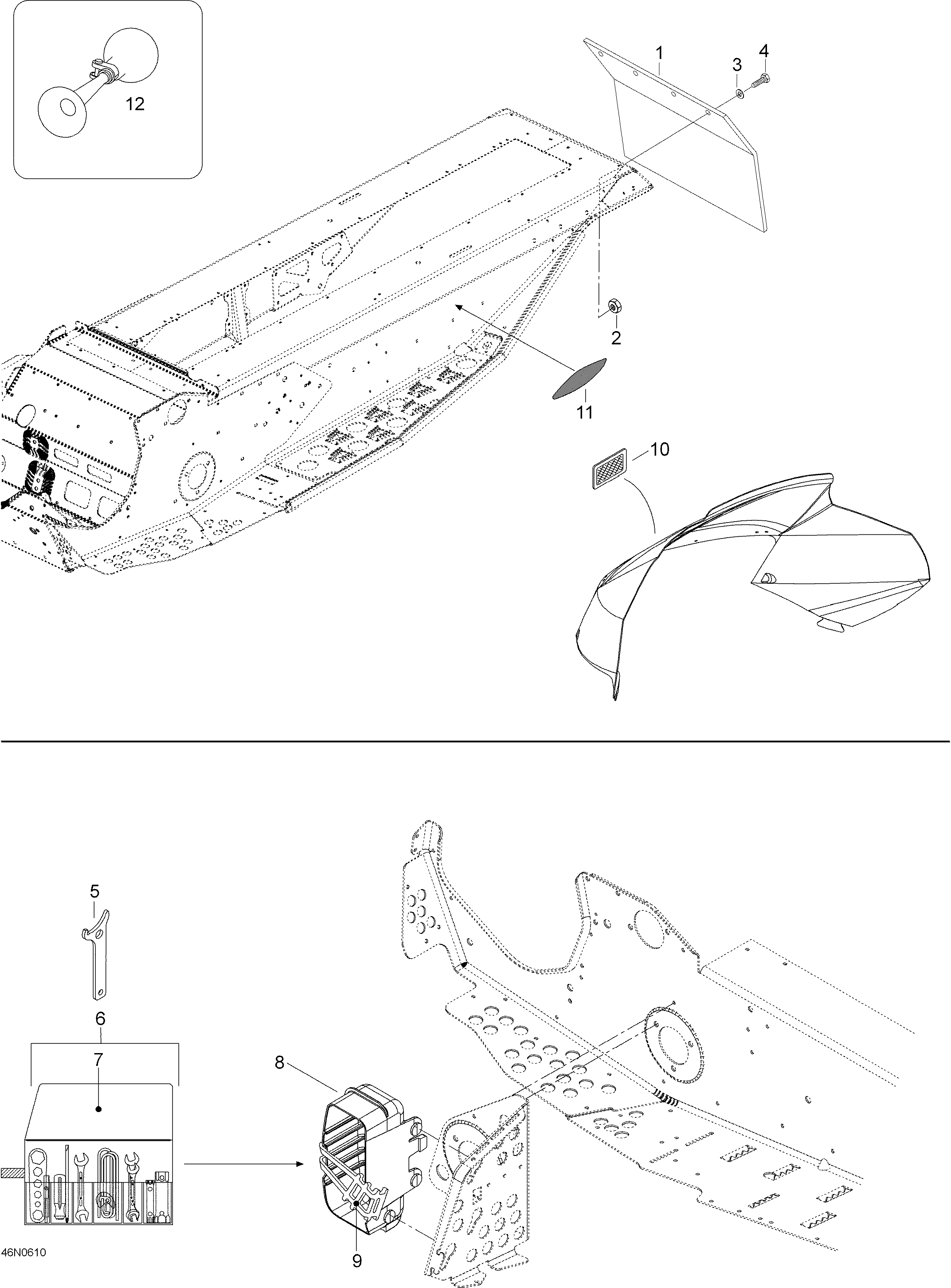 12

1
3
4

2

11

10

5

6

7

8

9

46N0610