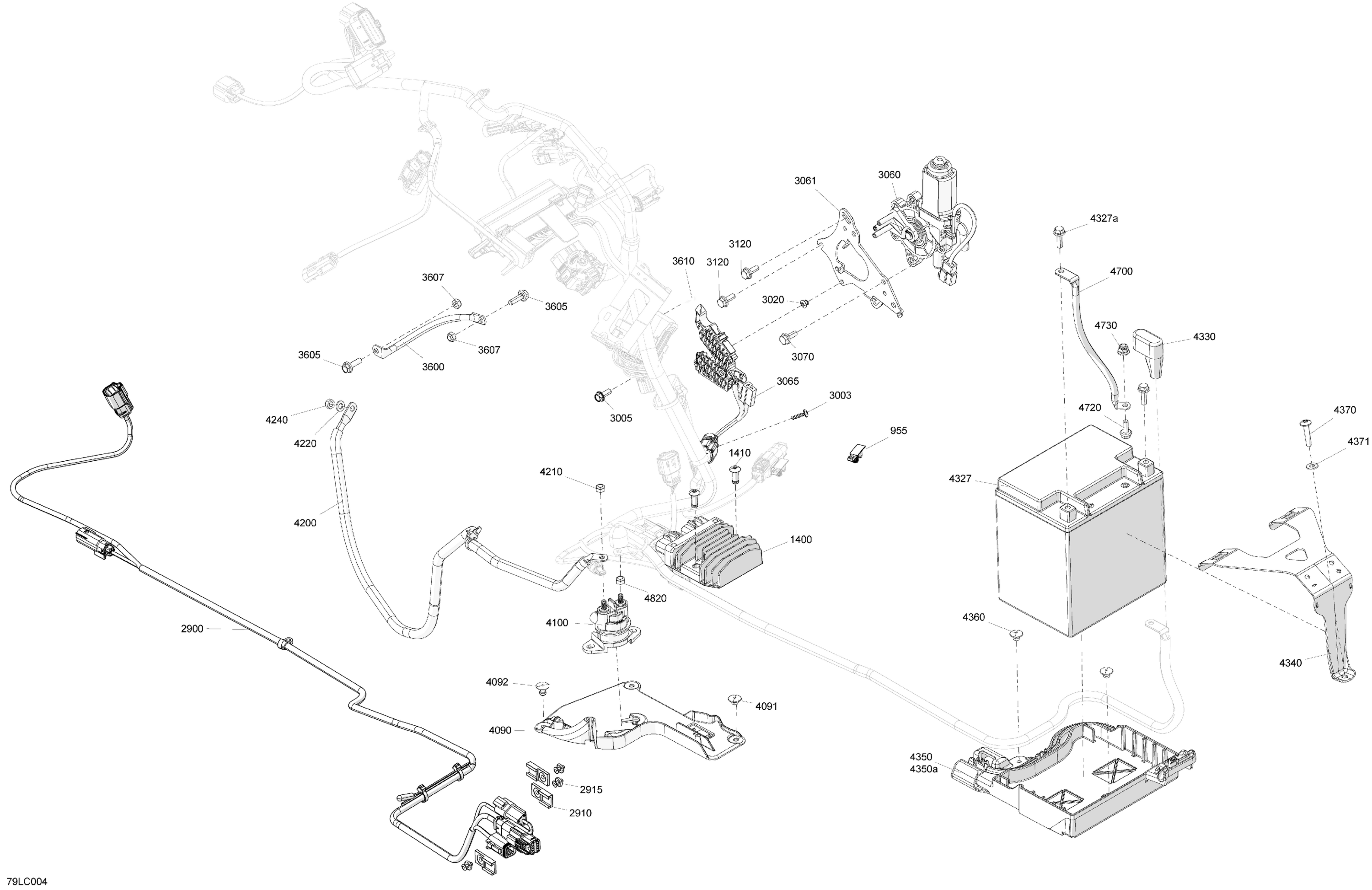 3061
3060
4327a
3120
3610
3120
4700
3607
3020
3605
4730
4330
3607
3070
3605
3600
3065
3003
3005
4720
4370
4240
4220
955
4371
1410
4210
4327
4200
1400
4820
4100
4360
2900
4340
4092
4091
4090
4350
4350a
2915
2910
79LC004