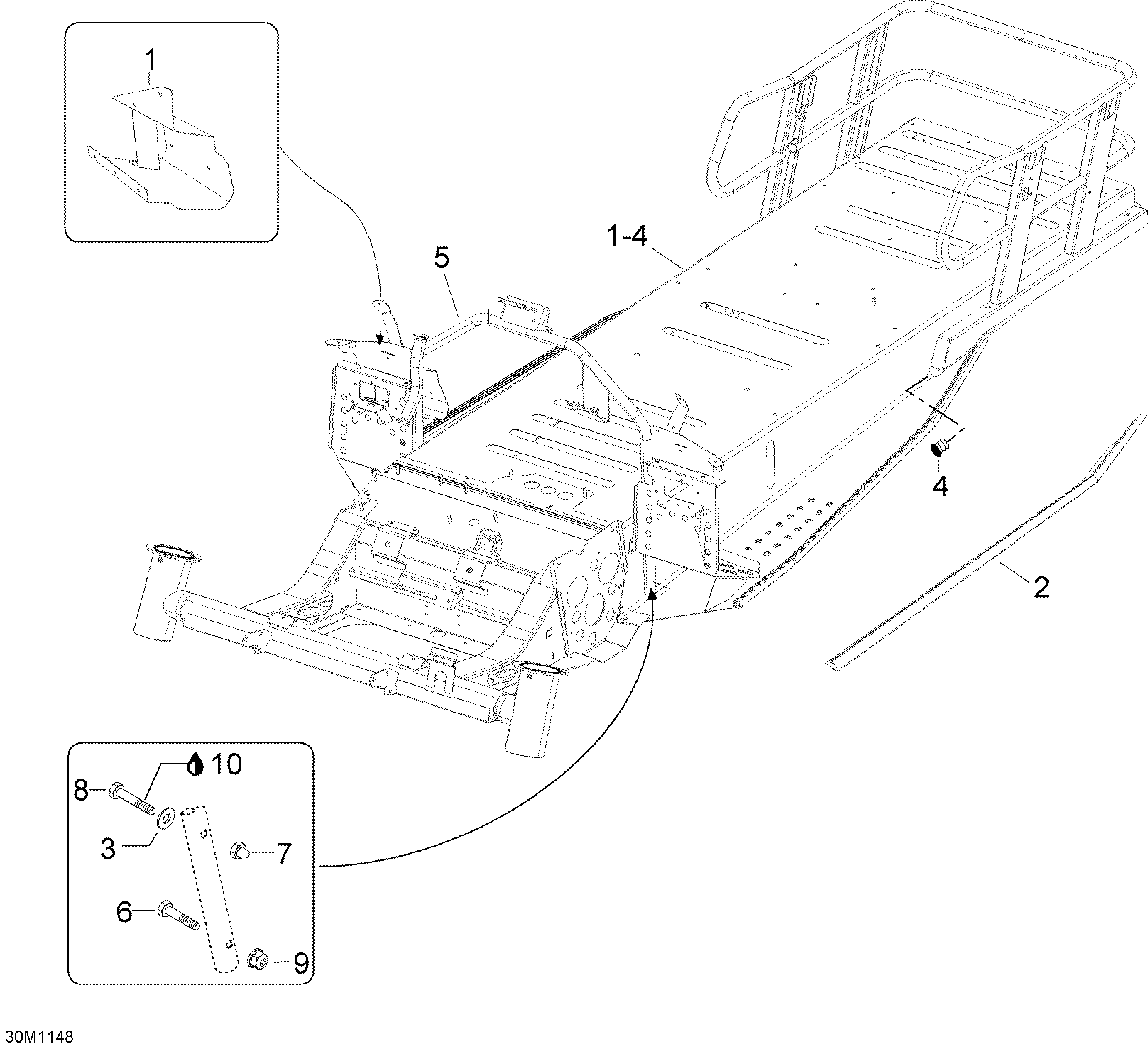 1

5

1-4

4

2

10

8

3

7

6

9

30M1148