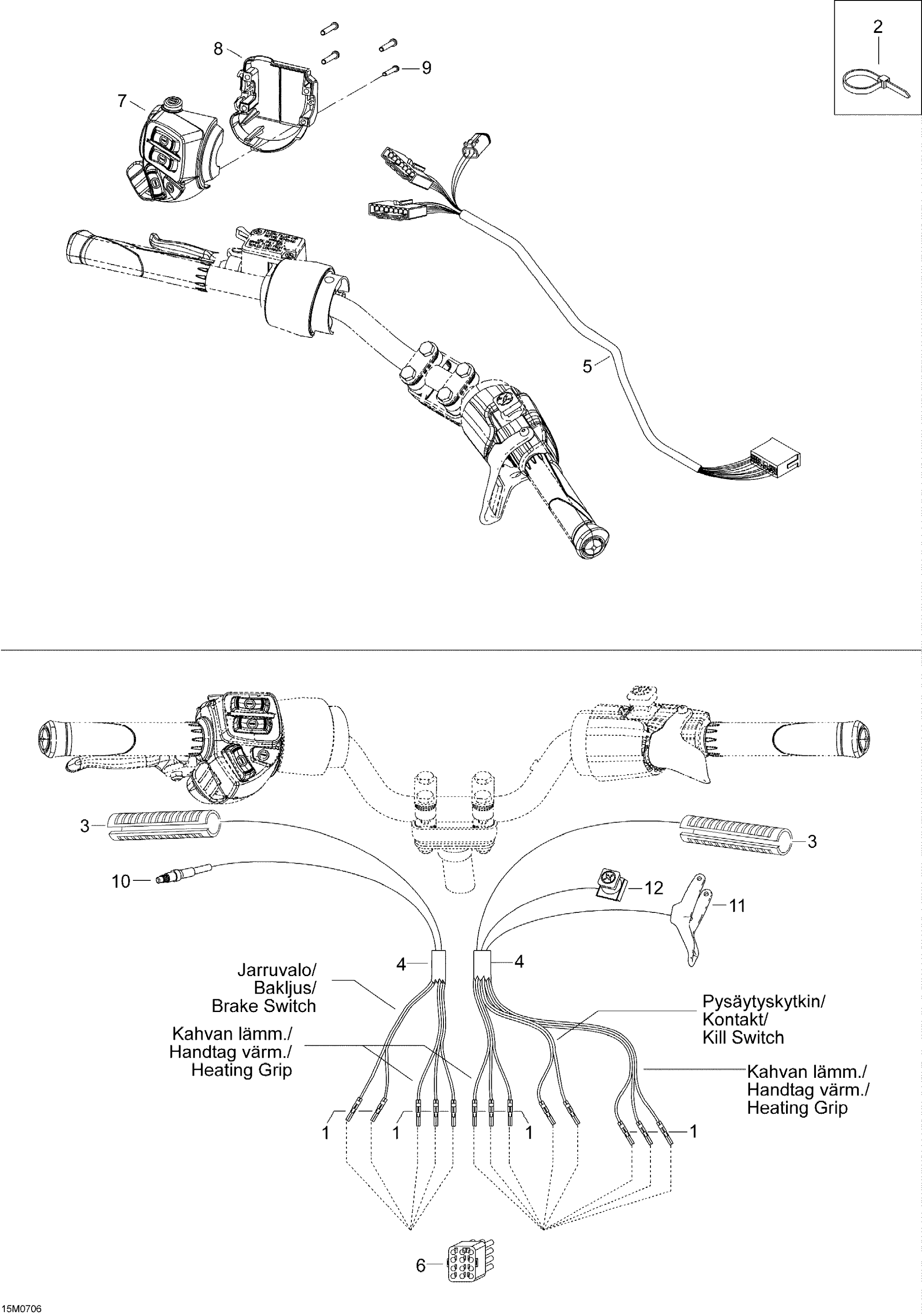 2

8

9

7

5

3

3

10

12

11

4

4

Jarruvalo/
Bakljus/
Brake Switch

Kahvan lämm./
Handtag värm./
Heating Grip

Pysäytyskytkin/
Kontakt/
Kill Switch

Kahvan lämm./
Handtag värm./
Heating Grip

1

1

1

1

6

15M0706