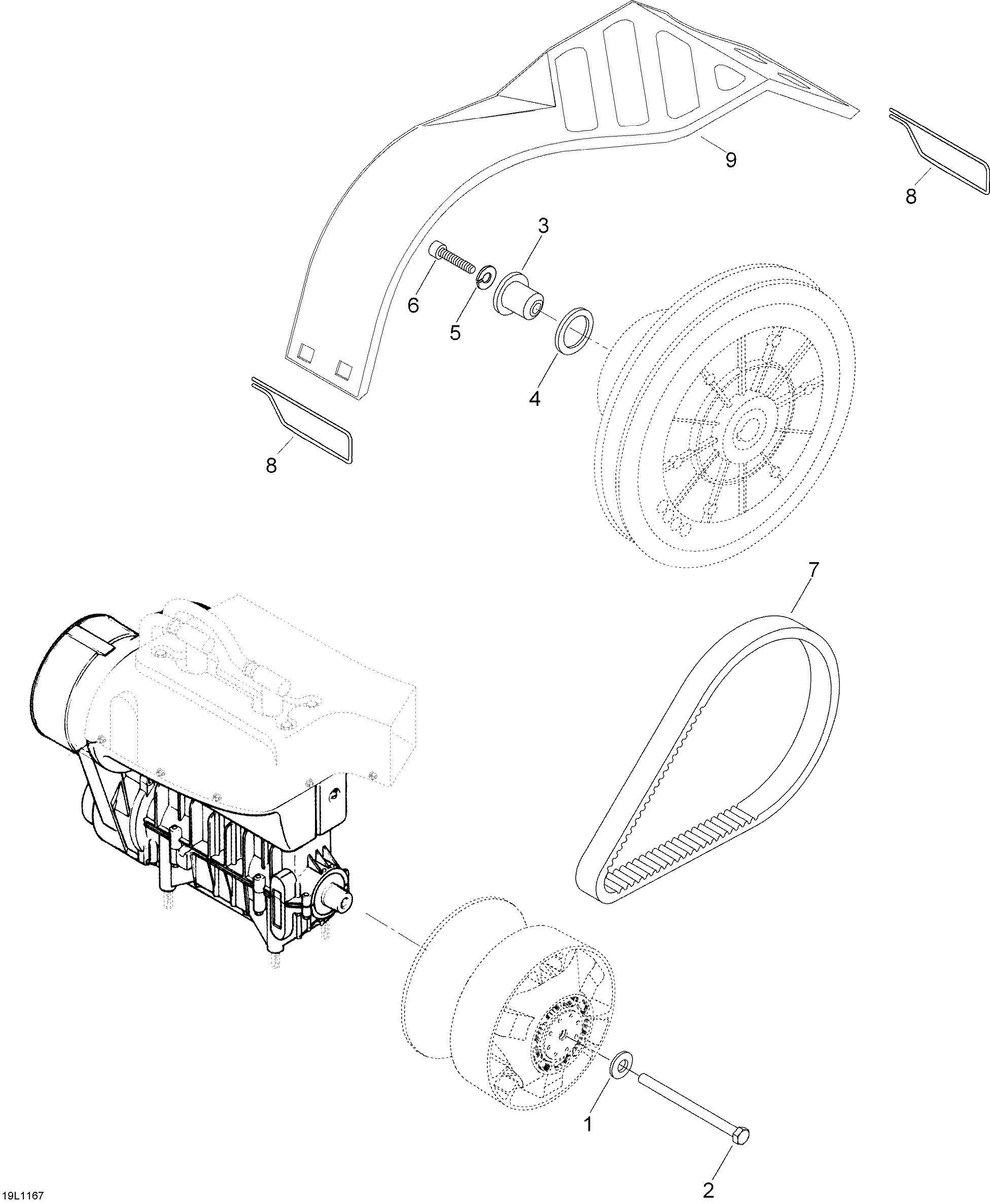 9
8
3
6
5
4
8
7
1
2
19L1167