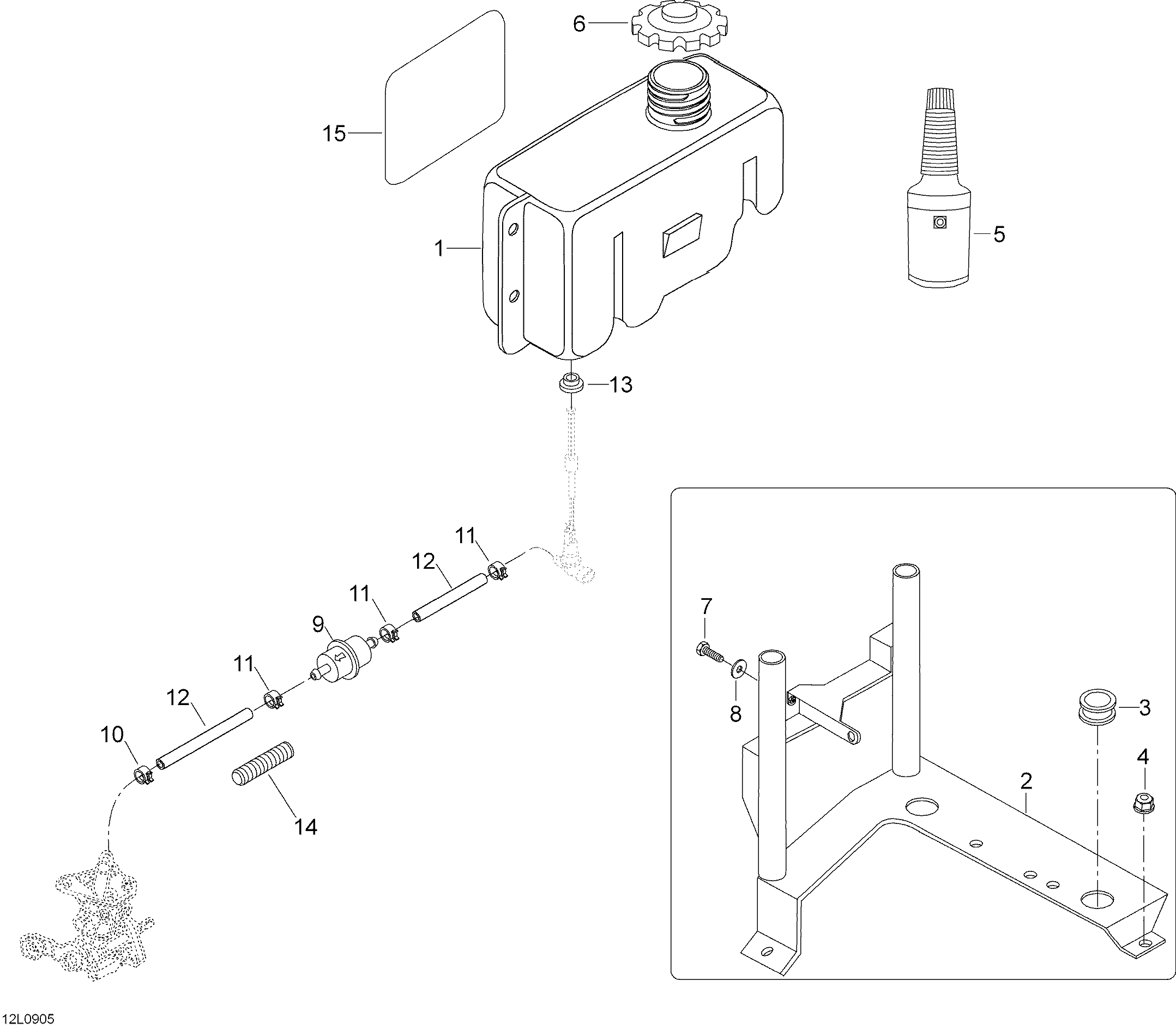 6

15

1

5

13

11

12

11

9

11

12

10

14

7

8

3

4

2

12L0905