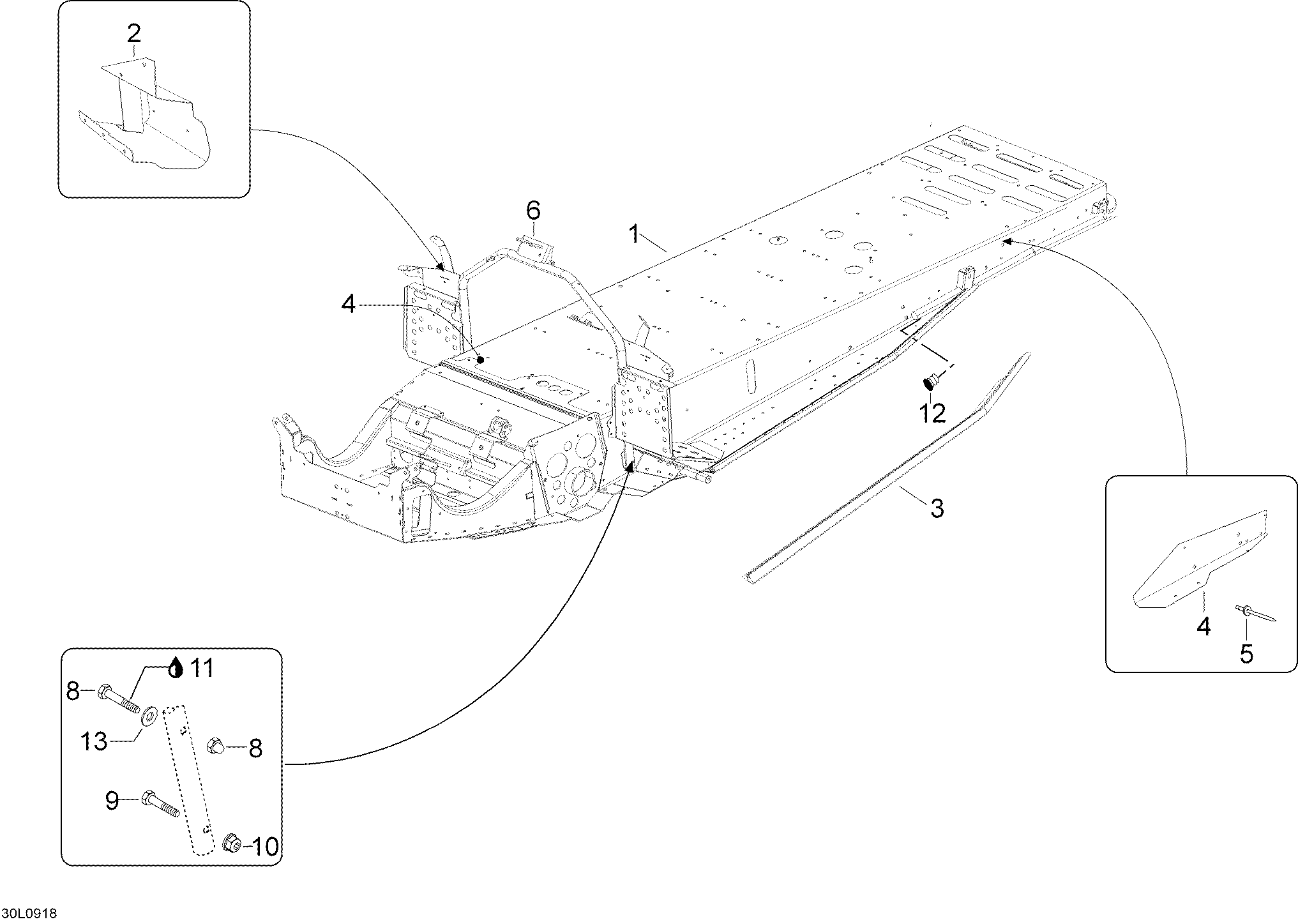 2

6

1

4

12

3

4

5

11

8

13

8

9

10

30L0918