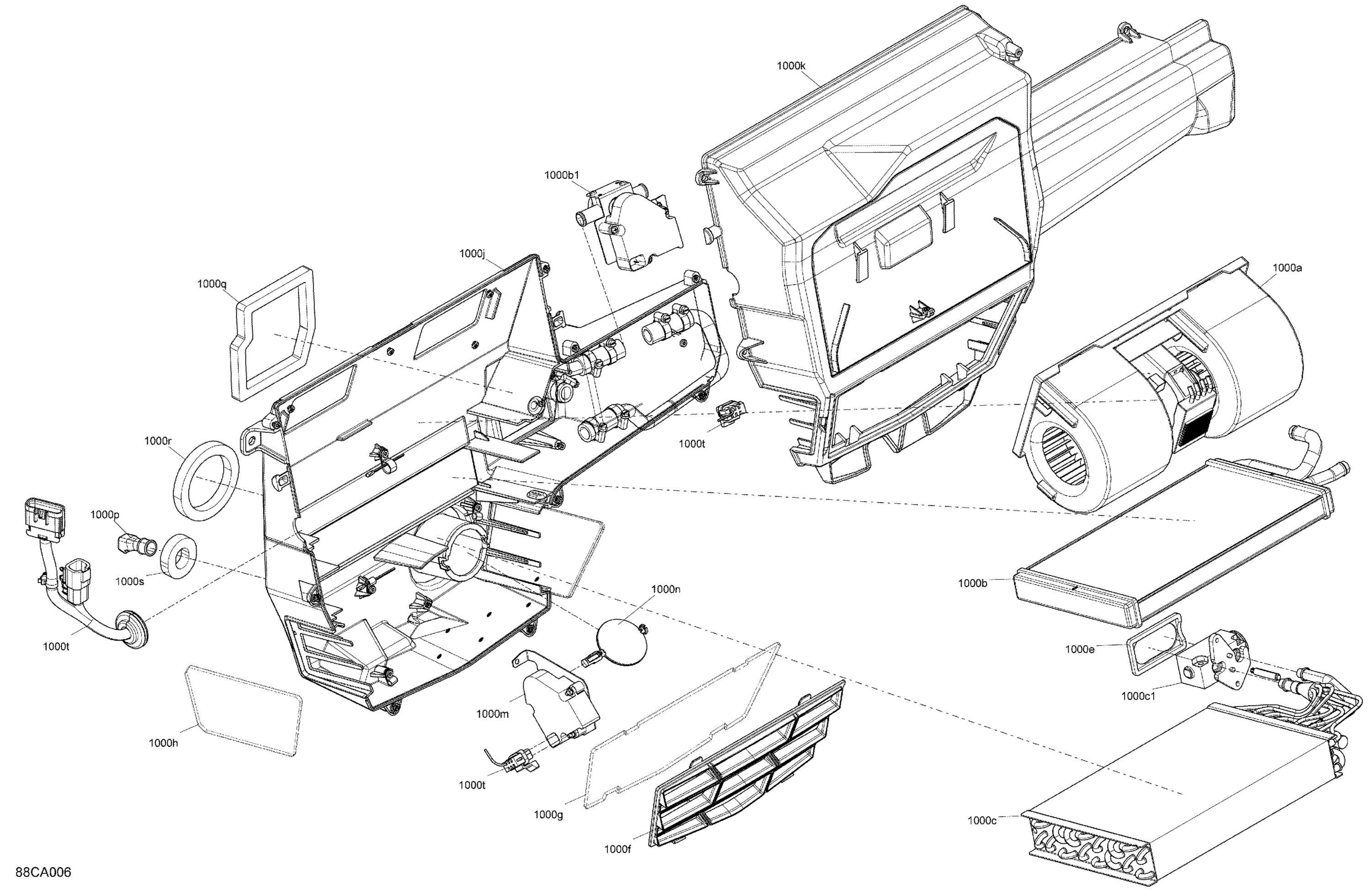 1000k
1000b1
1000j
1000q
1000a
1000t
1000r
1000p
1000s
1000n
1000b
1000t
1000e
1000c1
1000m
1000h
1000t
1000g
1000f
1000c
88CA006