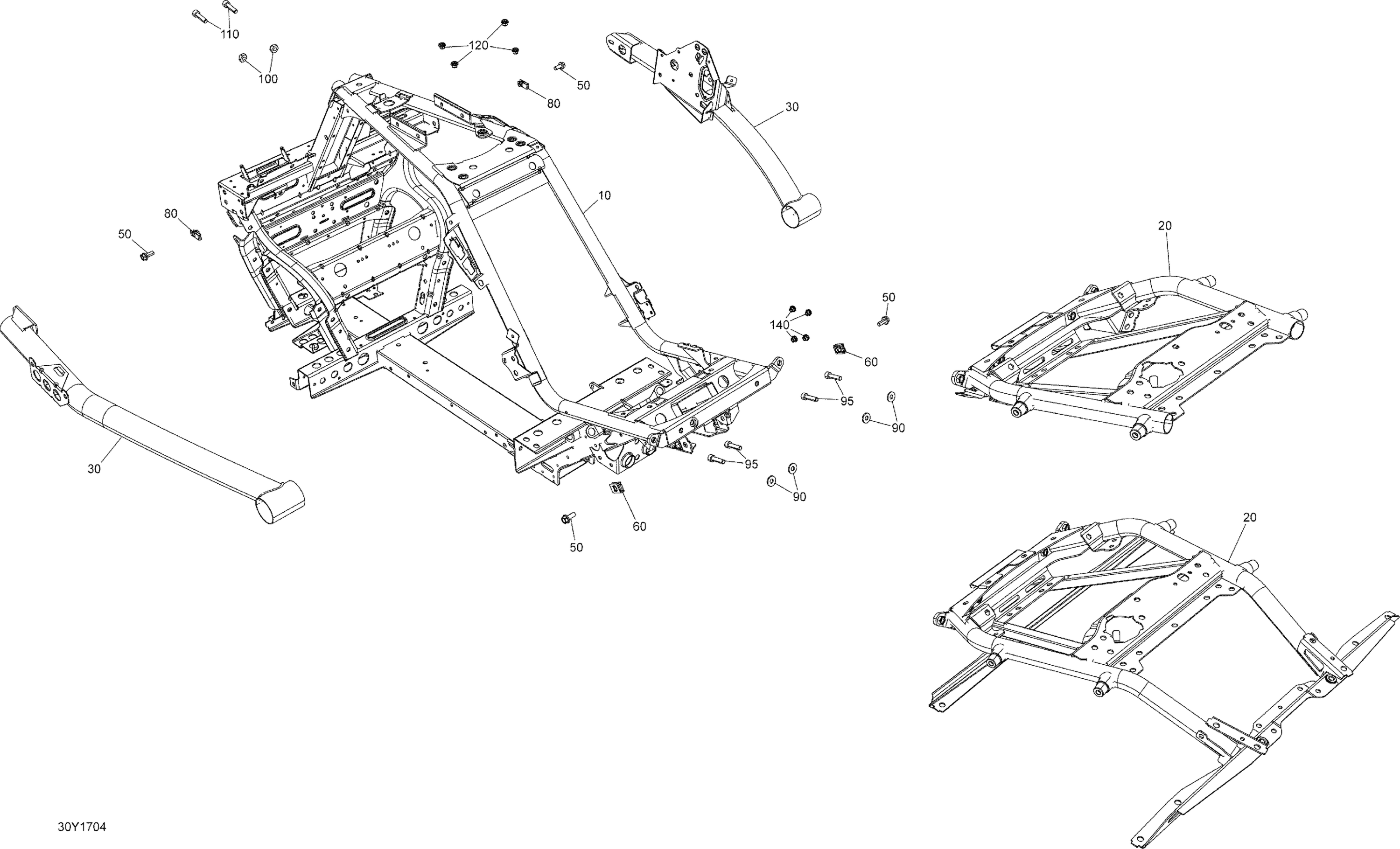 110
120
100
50
80
30
10
80
50
20
50
140
60
95
90
30
95
90
60
50
20
30Y1704