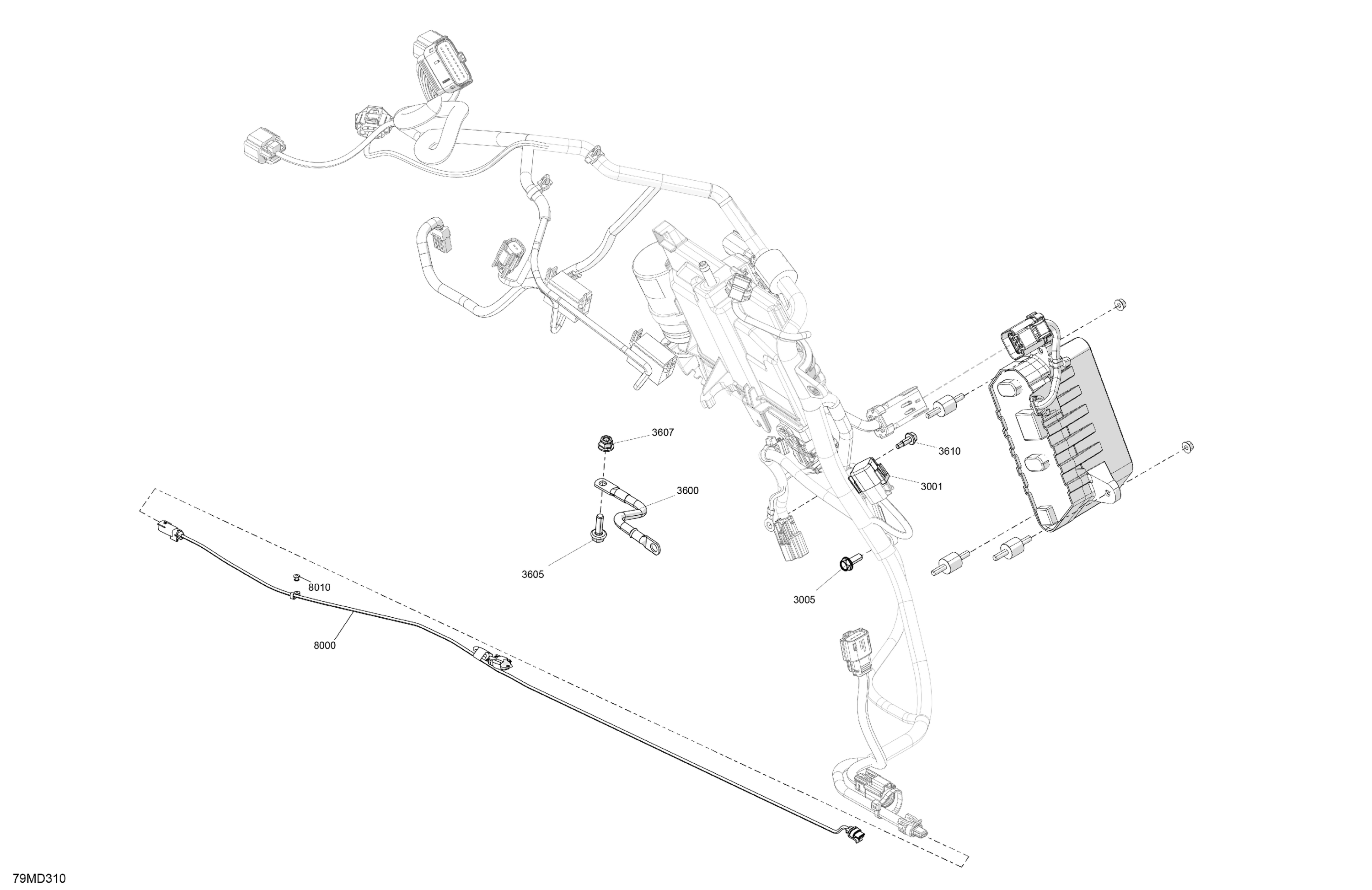 3607
3610
3600
3001
3605
8010
3005
8000
79MD310