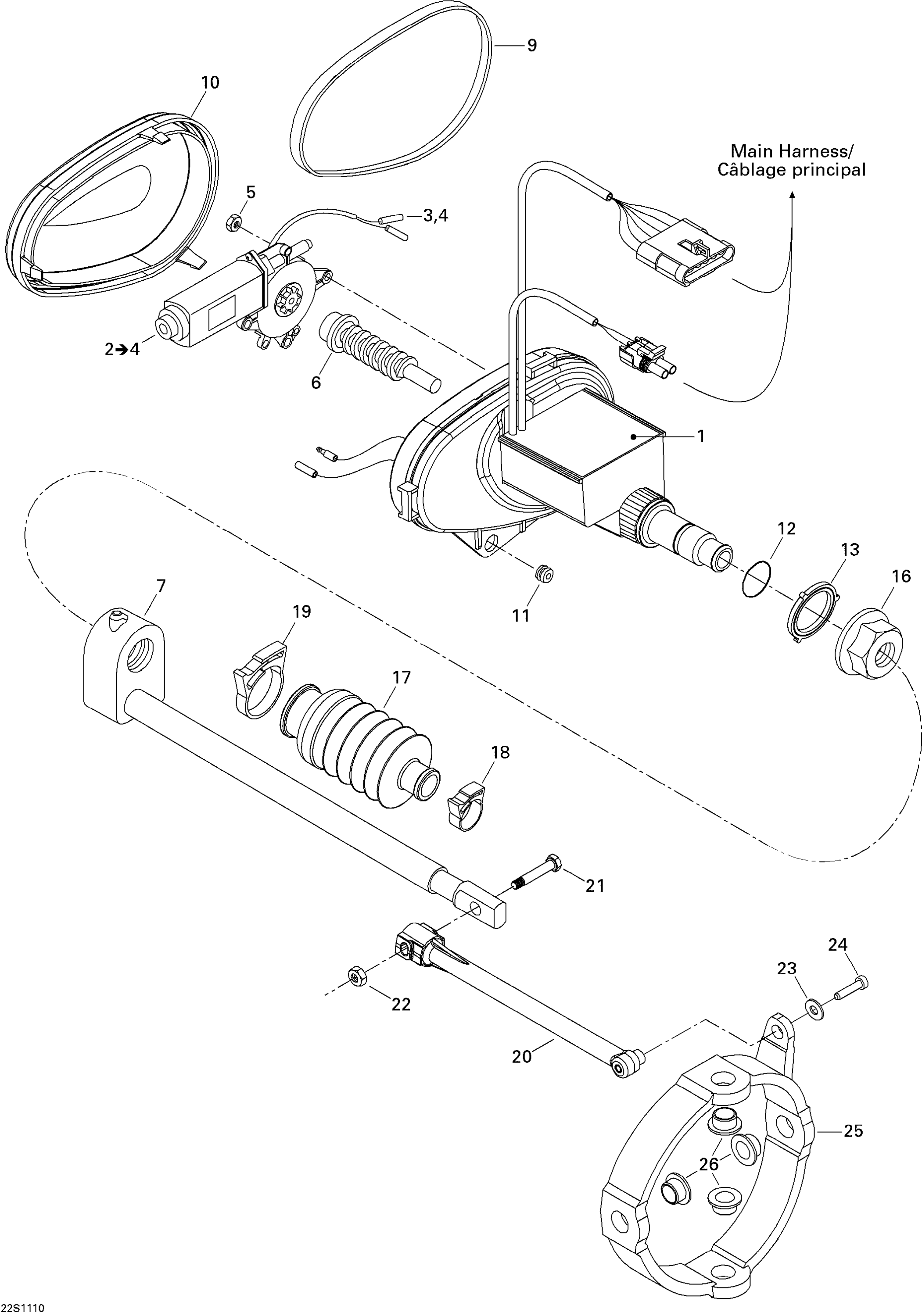 9

10

Main Harness/
Câblage principal

5

3,4

2➔4

6

1

12

13

16

11

7

19

17

18

21

24

23

22

20

25

26

22S1110