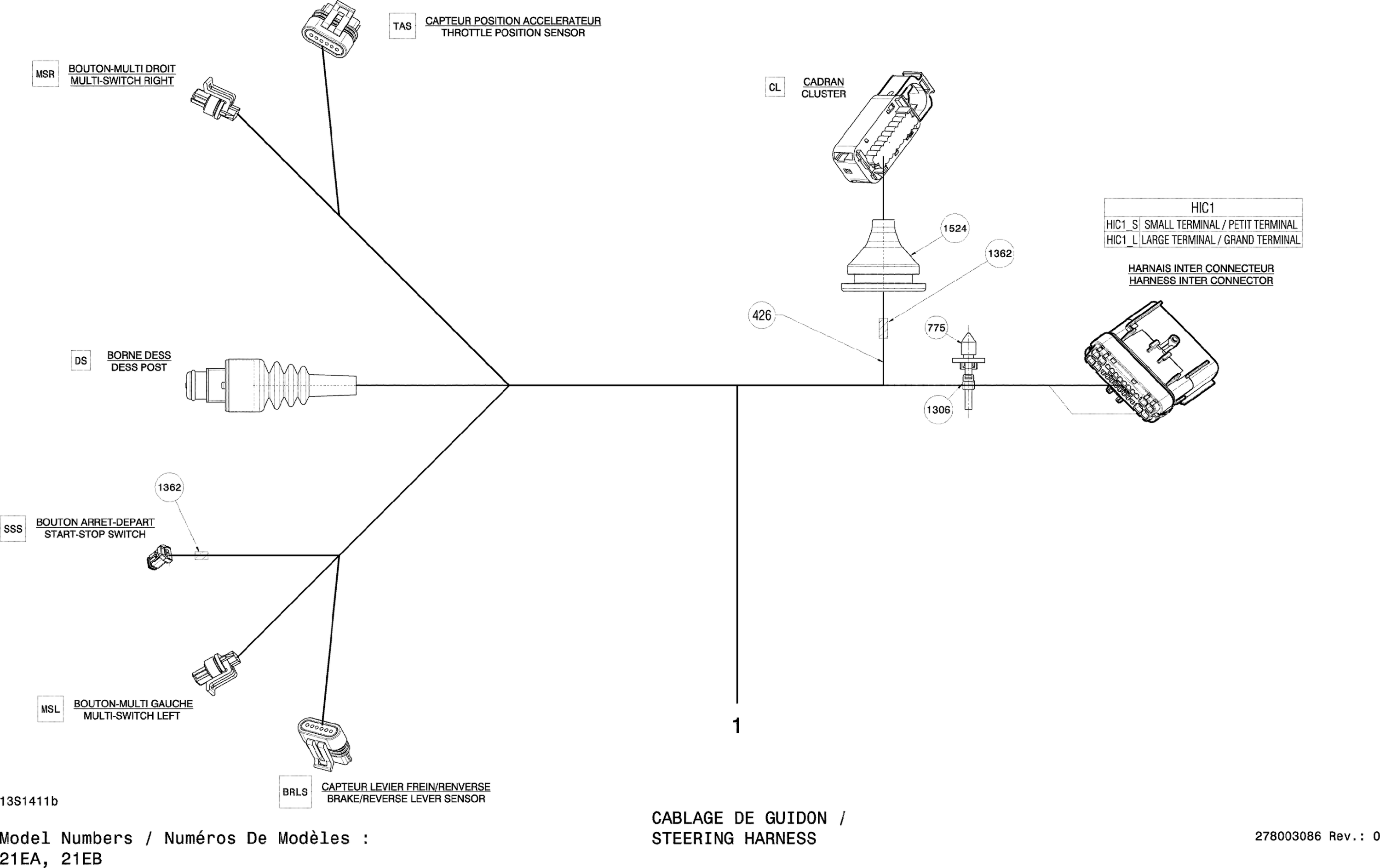 TAS CAPTEUR POSITION ACCELERATEUR
THROTTLE POSITION SENSOR

MSR BOUTON-MULTI DROIT
MULTI-SWITCH RIGHT

CL CADRAN
CLUSTER

| HIC1 | |
|---|---|
| HIC1_S | SMALL TERMINAL / PETIT TERMINAL |
| HIC1_L | LARGE TERMINAL / GRAND TERMINAL |

HARNAIS INTER CONNECTEUR
HARNESS INTER CONNECTOR

1524

1362

426

775

1306

DS BORNE DESS
DESS POST

1362

SSS BOUTON ARRET-DEPART
START-STOP SWITCH

MSL BOUTON-MULTI GAUCHE
MULTI-SWITCH LEFT

1

BRLS CAPTEUR LEVIER FREIN/RENVERSE
BRAKE/REVERSE LEVER SENSOR

13S1411b

Model Numbers / Numéros De Modèles :
21EA, 21EB

CABLAGE DE GUIDON /
STEERING HARNESS

278003086 Rev.: 0