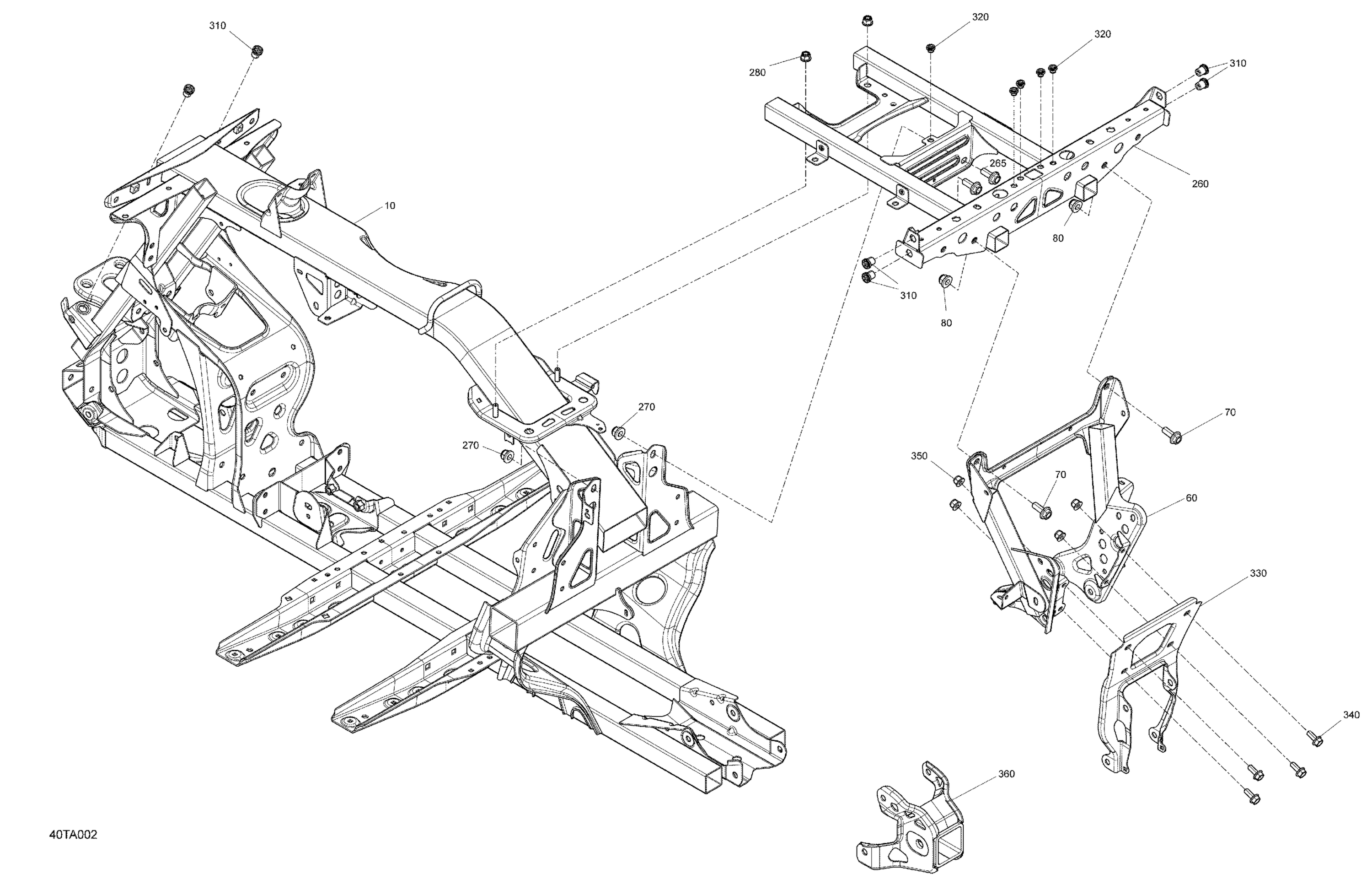 310
320
320
280
310
265
260
10
80
310
80
270
270
70
350
70
60
330
340
360
40TA002