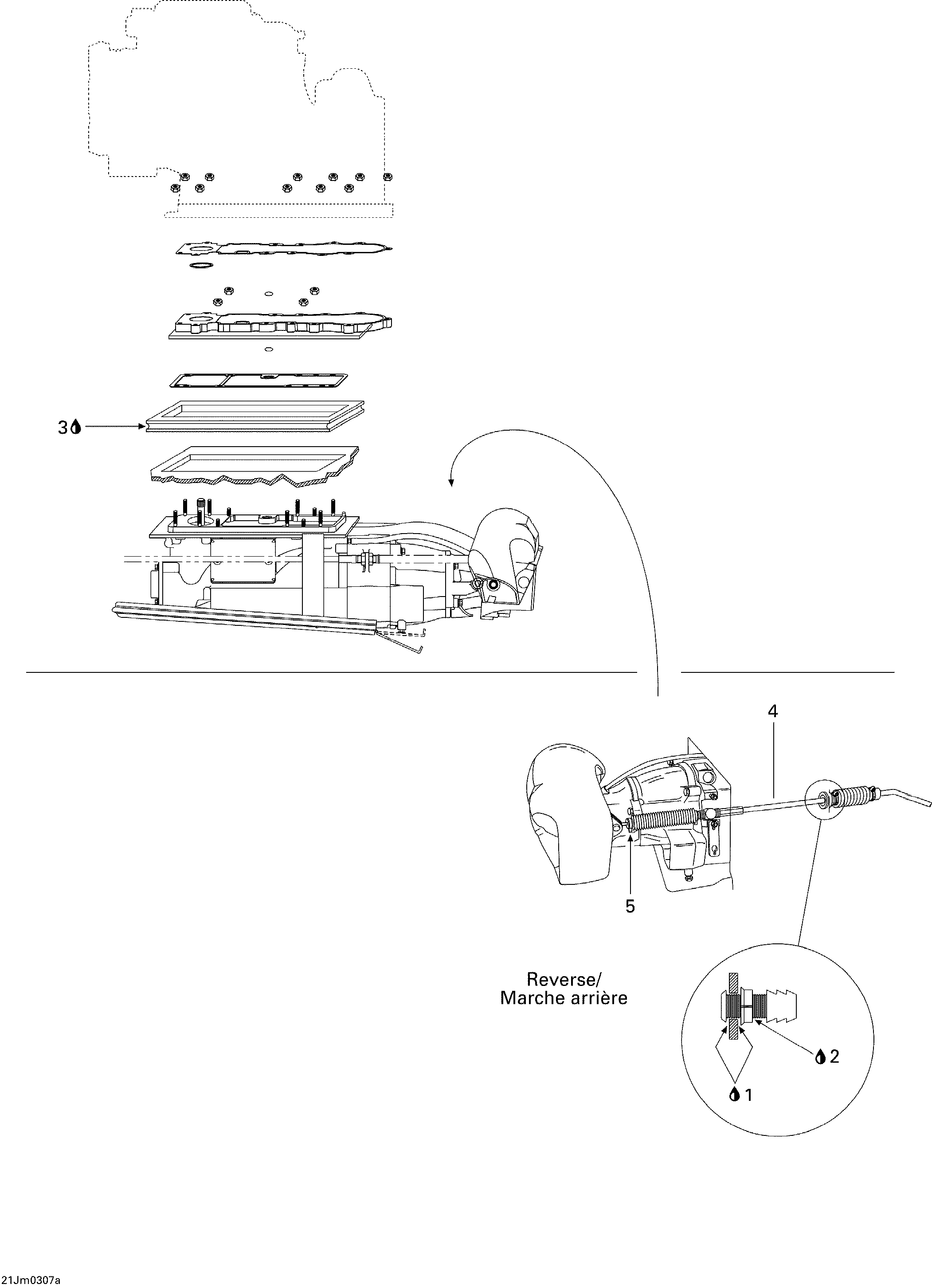 3

4

5

Reverse/
Marche arrière

2

1

21Jm0307a