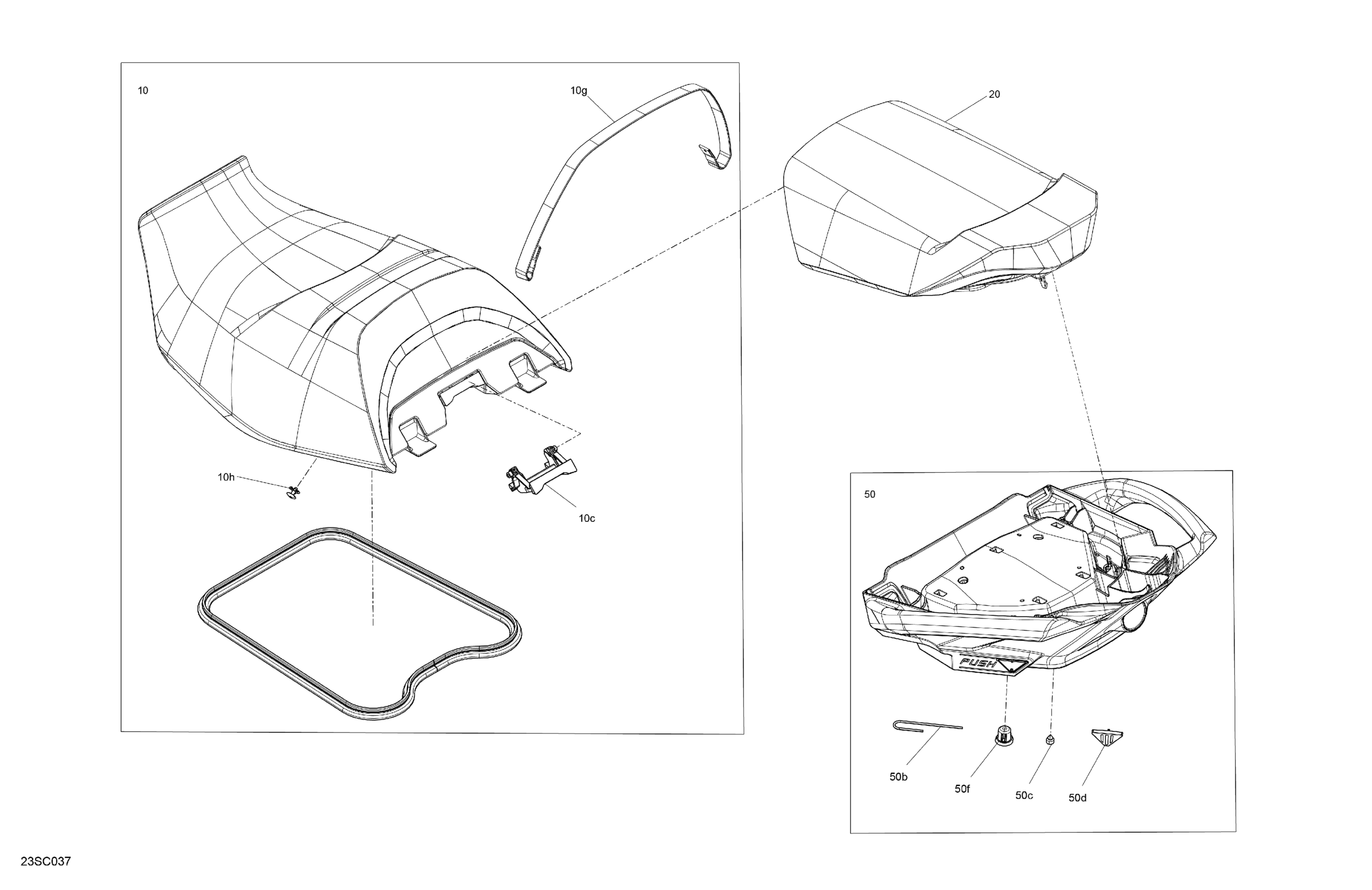 10

10g

20

10h

10c

50

PUSH

50b

50f

50c

50d

23SC037